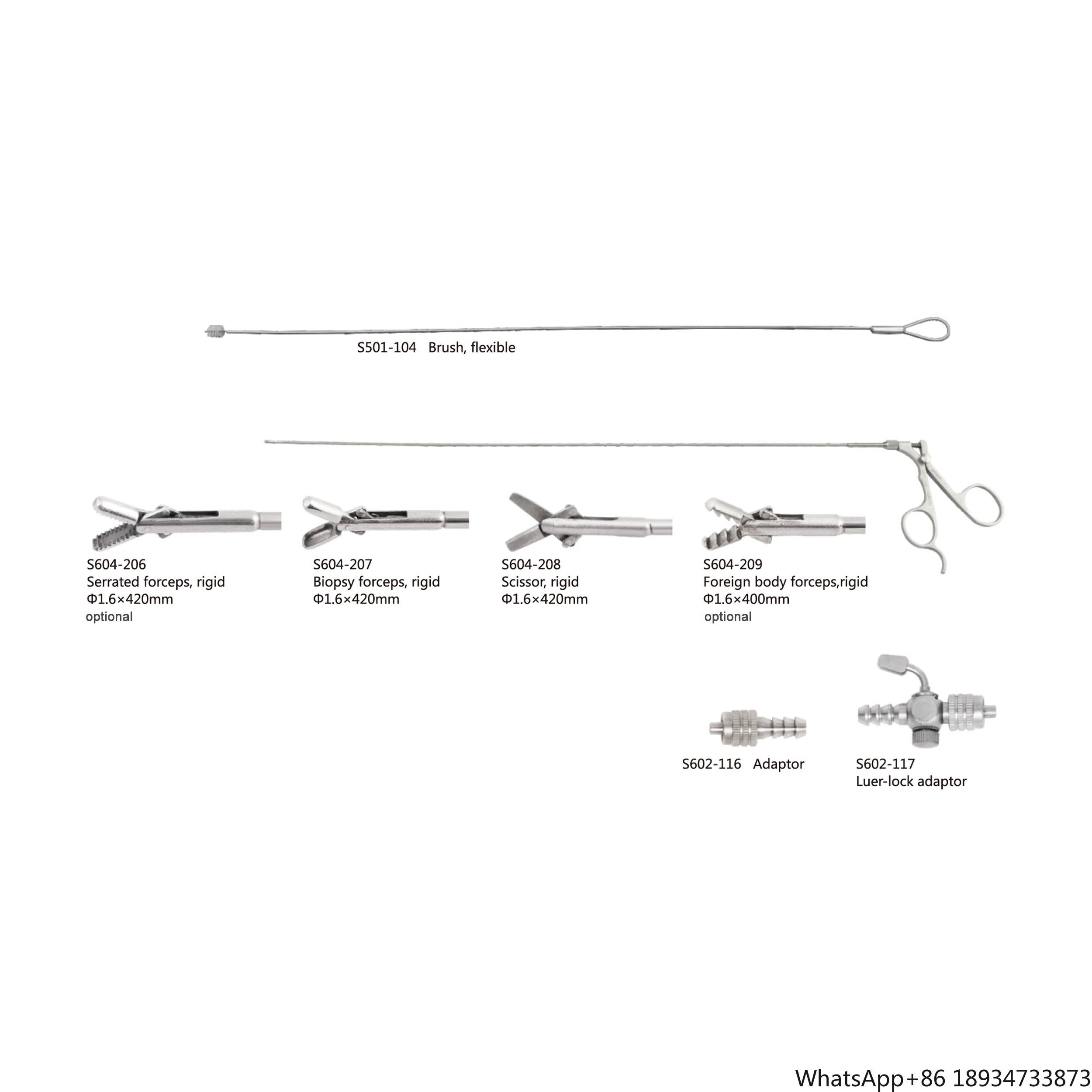 S501-104 Brush, flexible

S604-206
Serrated forceps, rigid
Φ1.6×420mm
optional

S604-207
Biopsy forceps, rigid
Φ1.6×420mm

S604-208
Scissor, rigid
Φ1.6×420mm

S604-209
Foreign body forceps,rigid
Φ1.6×400mm
optional

S602-116 Adaptor

S602-117
Luer-lock adaptor

WhatsApp+86 18934733873