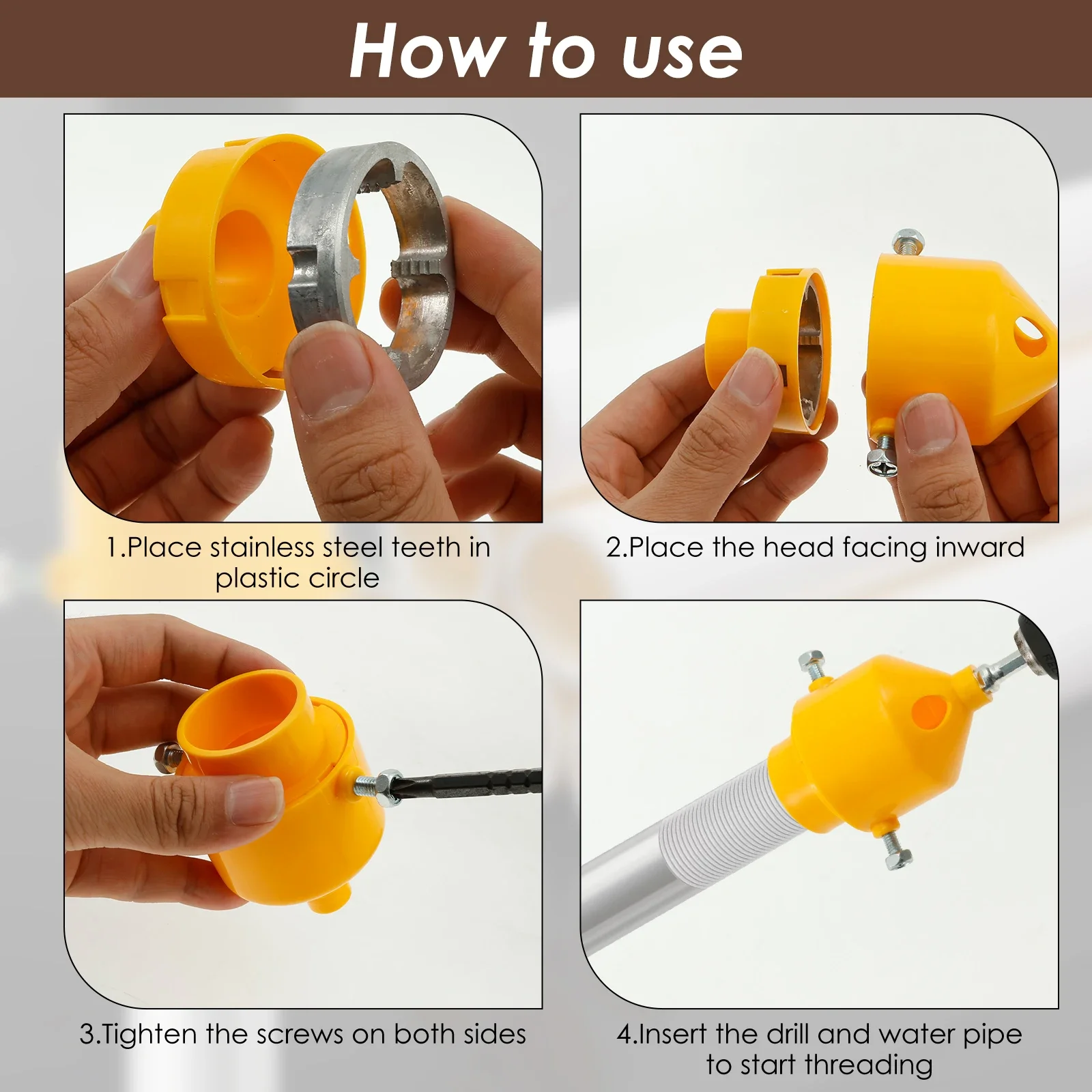 How to use

1.Place stainless steel teeth in plastic circle

2.Place the head facing inward

3.Tighten the screws on both sides

4.Insert the drill and water pipe to start threading