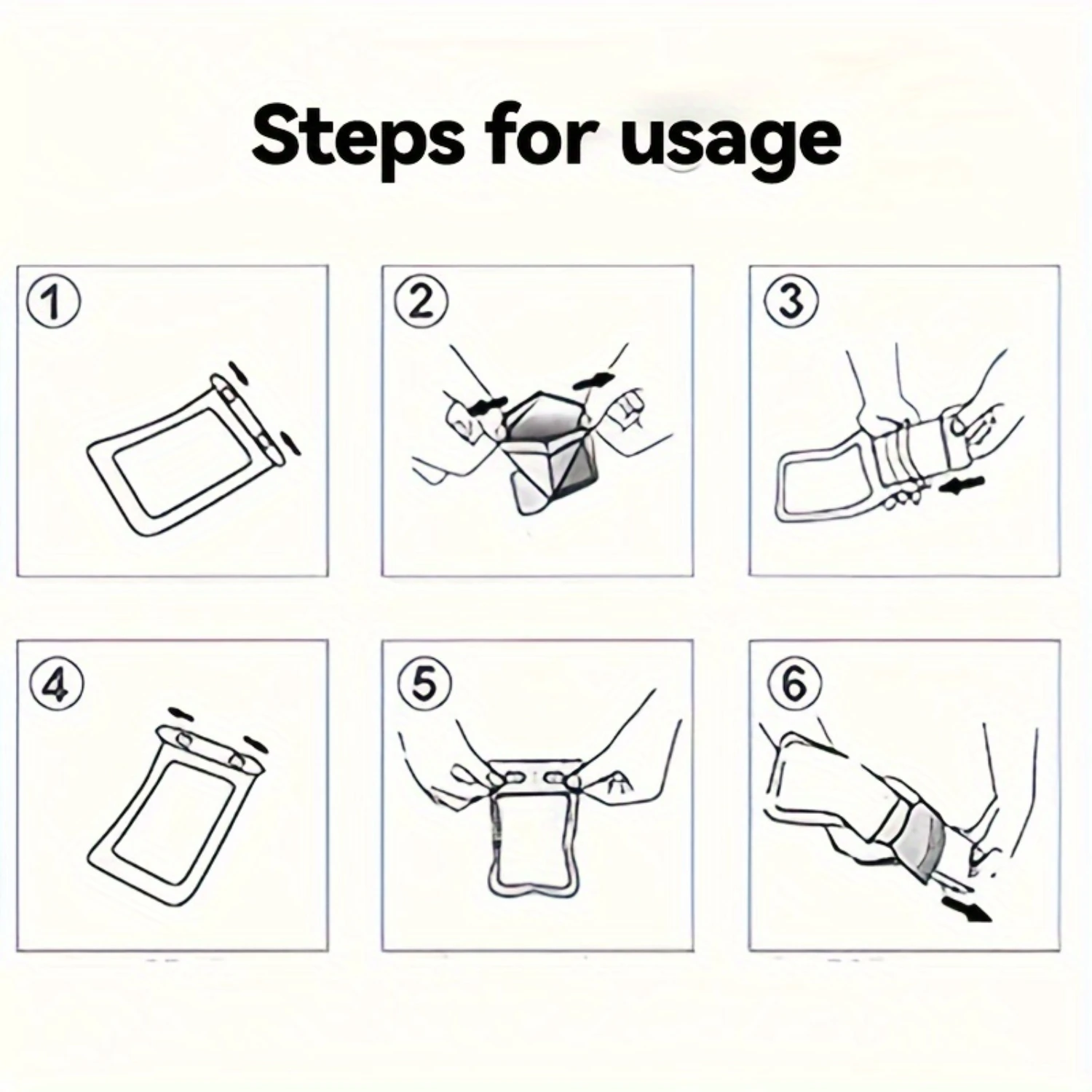 Steps for usage

①

②

③

④

⑤

⑥