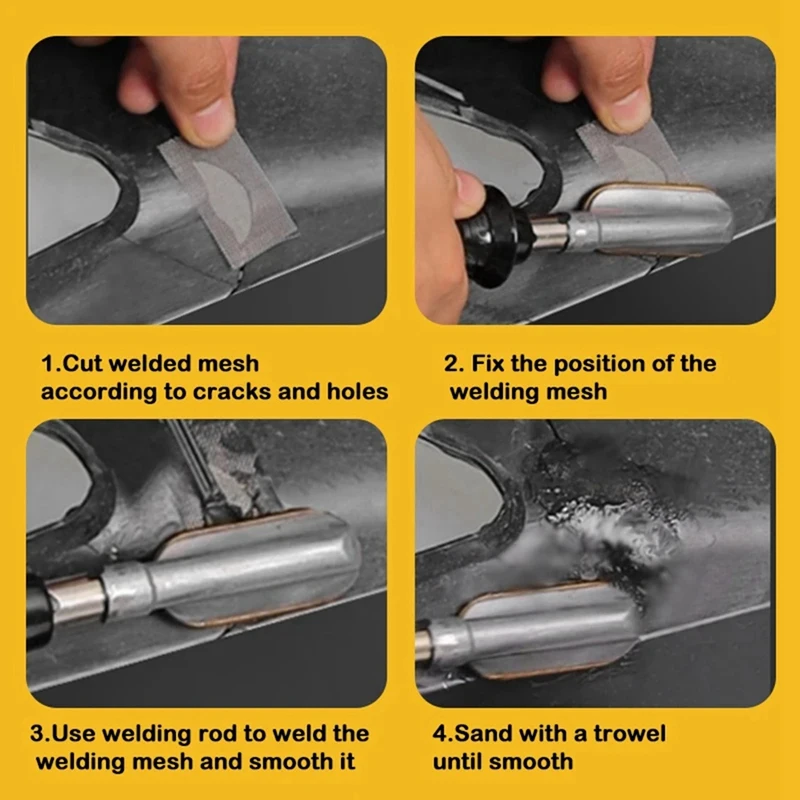 1.Cut welded mesh according to cracks and holes

2. Fix the position of the welding mesh

3.Use welding rod to weld the welding mesh and smooth it

4.Sand with a trowel until smooth