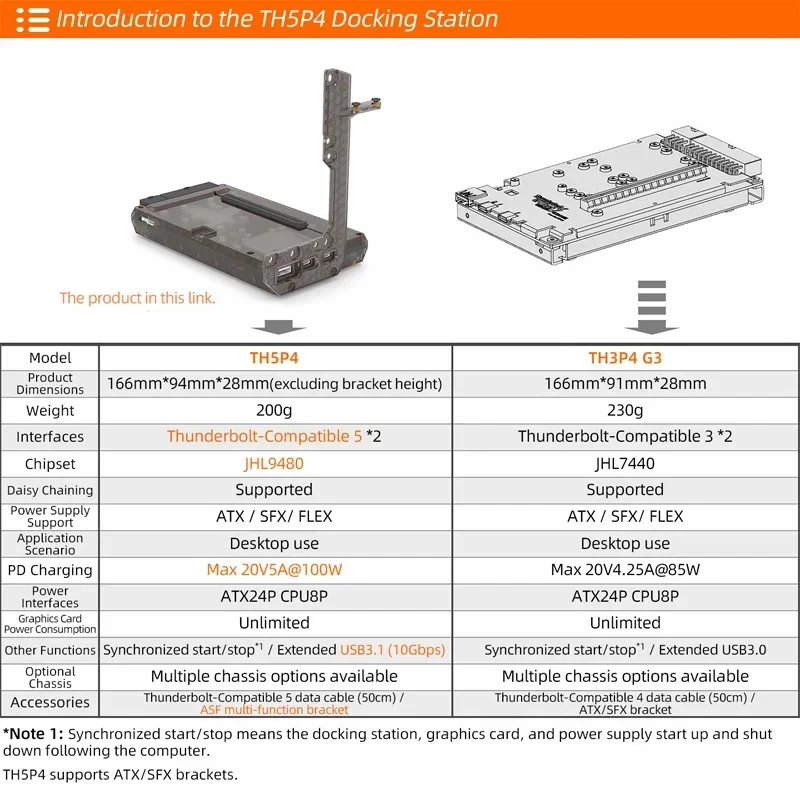 Introduction to the TH5P4 Docking Station

The product in this link.

| Model | TH5P4 | TH3P4 G3 |
|---|---|---|
| Product Dimensions | 166mm*94mm*28mm(excluding bracket height) | 166mm*91mm*28mm |
| Weight | 200g | 230g |
| Interfaces | Thunderbolt-Compatible 5 *2 | Thunderbolt-Compatible 3 *2 |
| Chipset | JHL9480 | JHL7440 |
| Daisy Chaining | Supported | Supported |
| Power Supply Support | ATX / SFX/ FLEX | ATX / SFX/ FLEX |
| Application Scenario | Desktop use | Desktop use |
| PD Charging | Max 20V5A@100W | Max 20V4.25A@85W |
| Power Interfaces | ATX24P CPU8P | ATX24P CPU8P |
| Graphics Card Power Consumption | Unlimited | Unlimited |
| Other Functions | Synchronized start/stop$^{*1}$ / Extended USB3.1 (10Gbps) | Synchronized start/stop$^{*1}$ / Extended USB3.0 |
| Optional Chassis | Multiple chassis options available | Multiple chassis options available |
| Accessories | Thunderbolt-Compatible 5 data cable (50cm) / ASF multi-function bracket | Thunderbolt-Compatible 4 data cable (50cm) / ATX/SFX bracket |

*Note 1: Synchronized start/stop means the docking station, graphics card, and power supply start up and shut down following the computer.

TH5P4 supports ATX/SFX brackets.