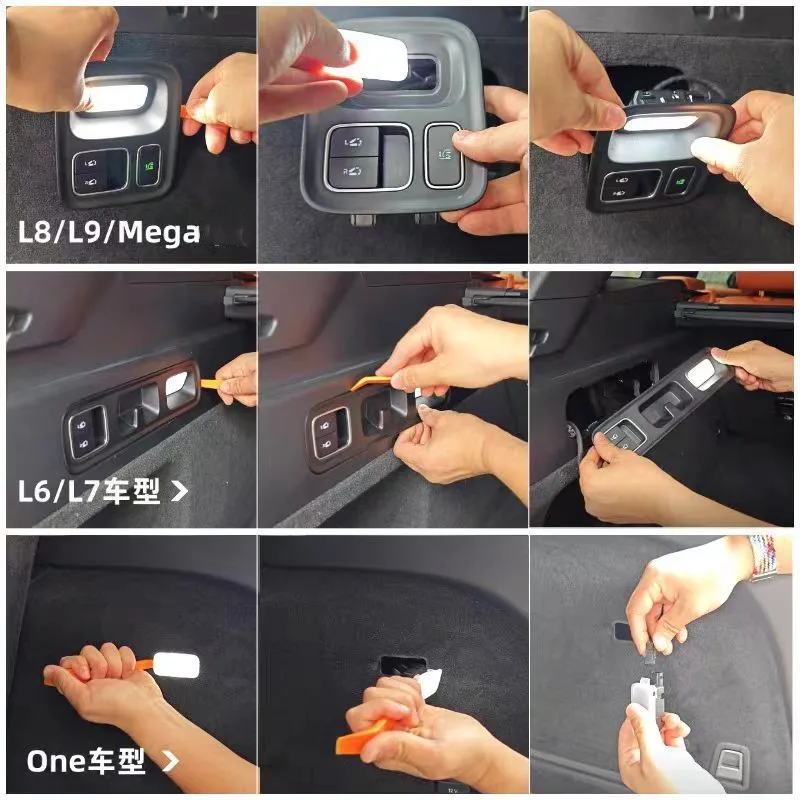 L8/L9/Mega

L6/L7车型 >

One车型 >