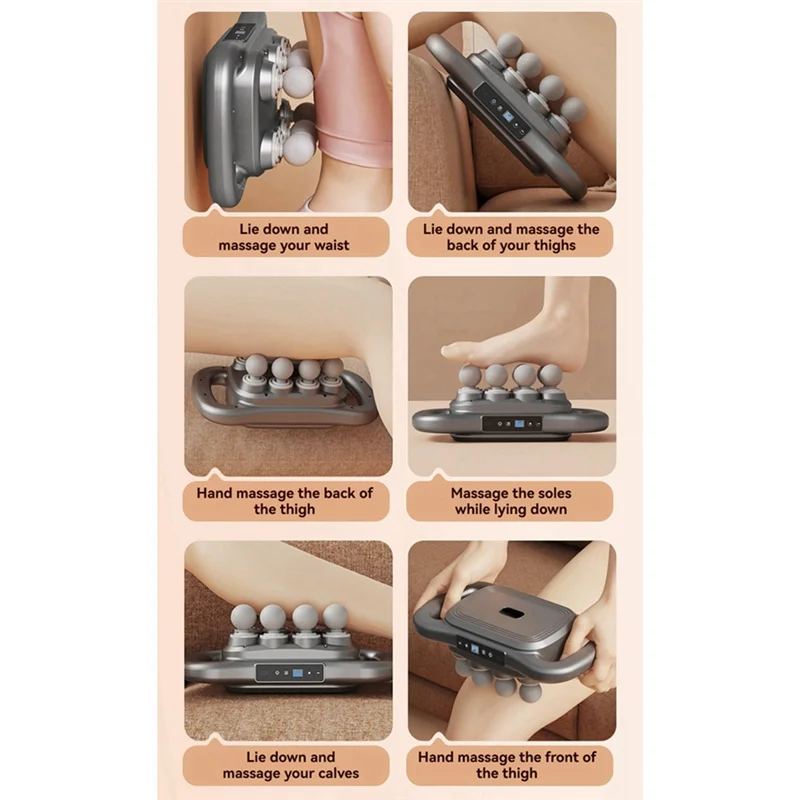 Lie down and massage your waist

Lie down and massage the back of your thighs

Hand massage the back of the thigh

Massage the soles while lying down

Lie down and massage your calves

Hand massage the front of the thigh