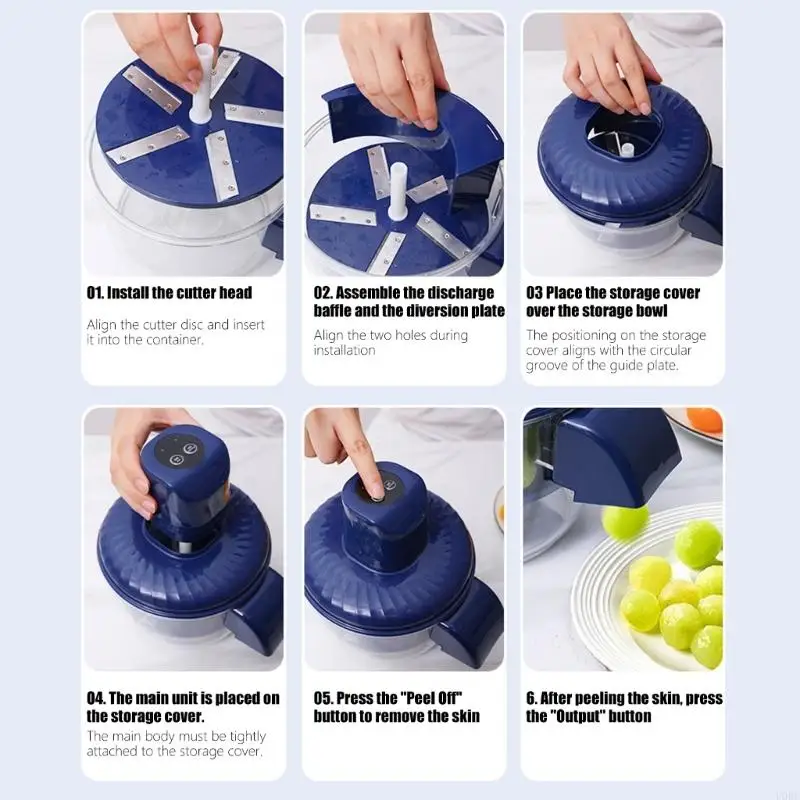 01. Install the cutter head

Align the cutter disc and insert it into the container.

02. Assemble the discharge baffle and the diversion plate

Align the two holes during installation

03 Place the storage cover over the storage bowl

The positioning on the storage cover aligns with the circular groove of the guide plate.

04. The main unit is placed on the storage cover.

The main body must be tightly attached to the storage cover.

05. Press the "Peel Off" button to remove the skin

6. After peeling the skin, press the "Output" button