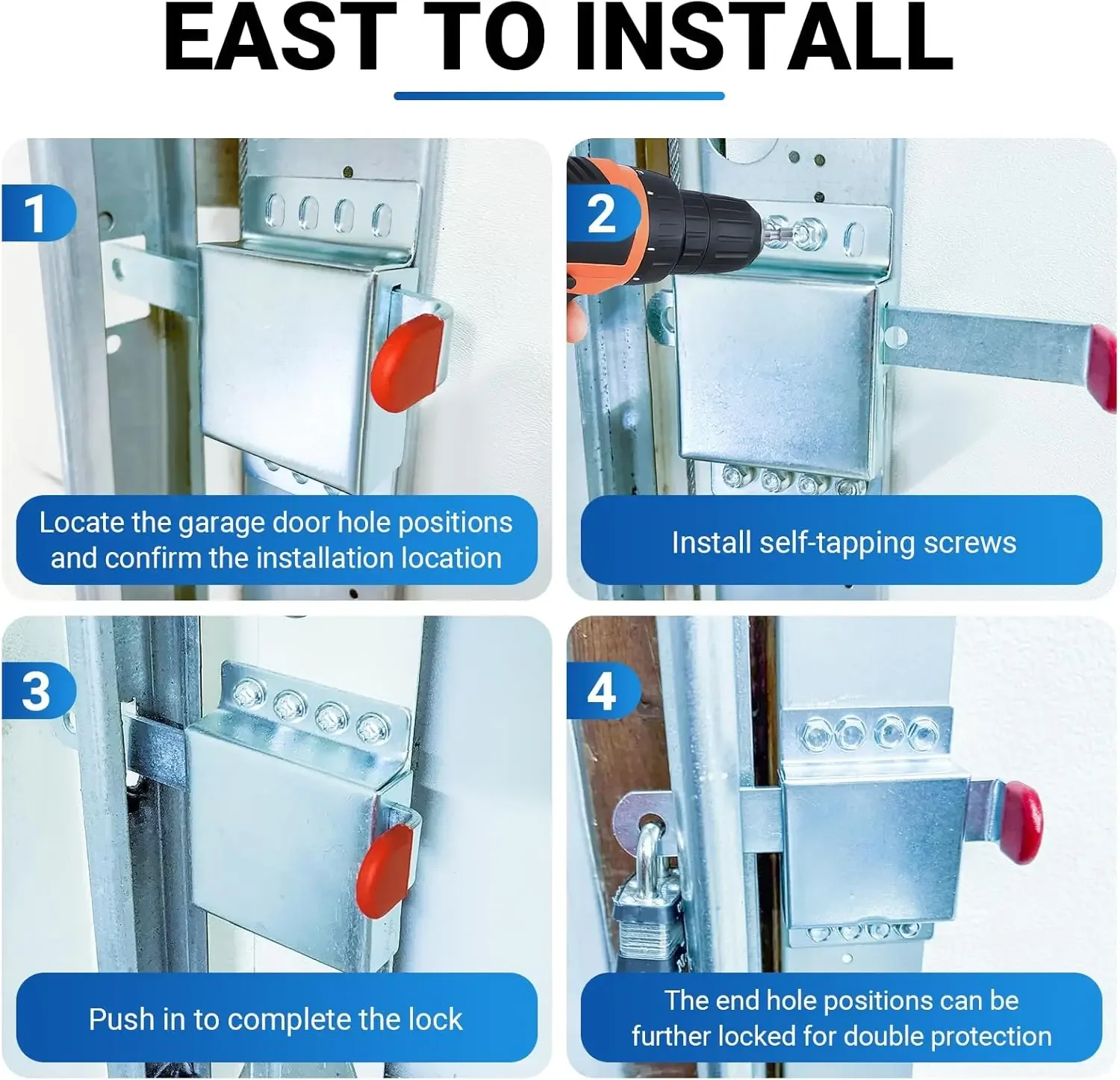 EAST TO INSTALL

1

Locate the garage door hole positions and confirm the installation location

2

Install self-tapping screws

3

Push in to complete the lock

4

The end hole positions can be further locked for double protection