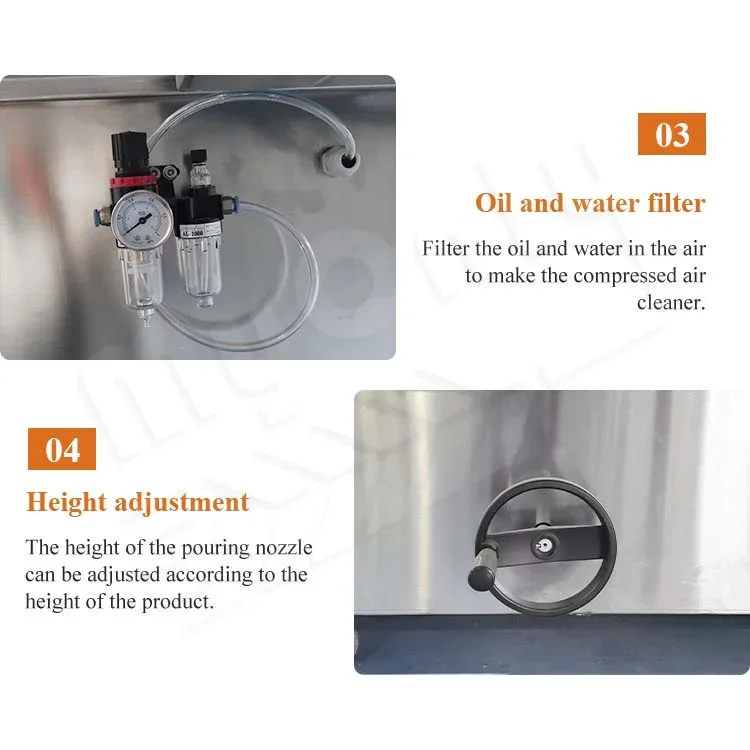 03

Oil and water filter

Filter the oil and water in the air to make the compressed air cleaner.

04

Height adjustment

The height of the pouring nozzle can be adjusted according to the height of the product.