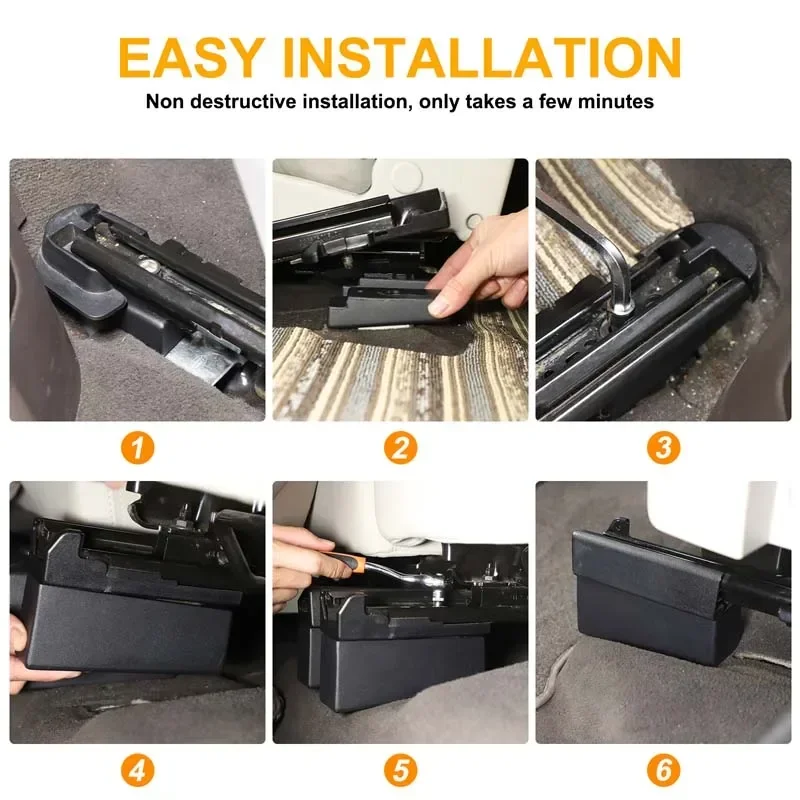 EASY INSTALLATION

Non destructive installation, only takes a few minutes

1

2

3

4

5

6