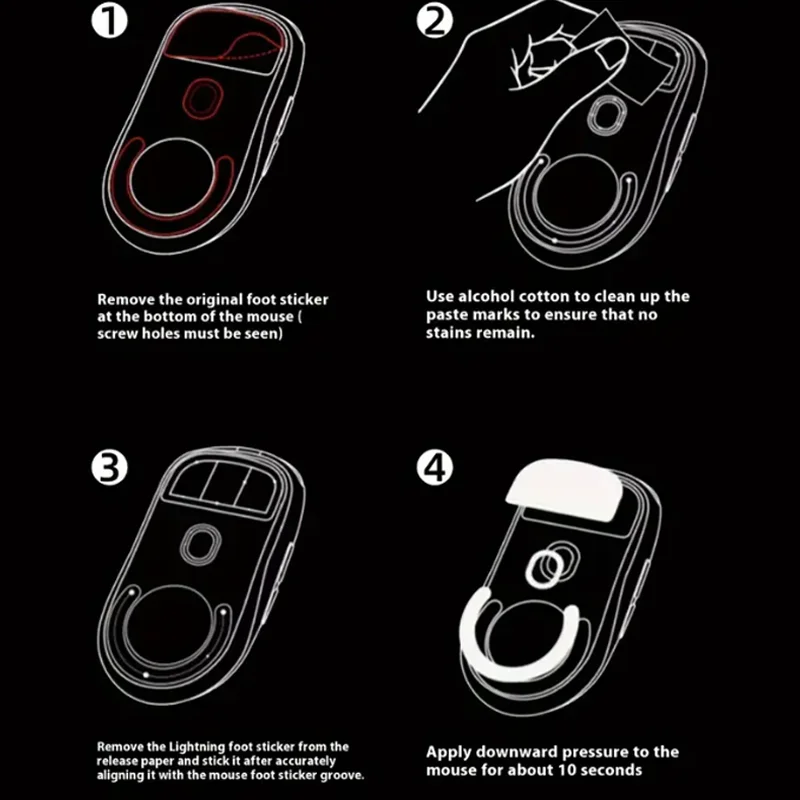 ①

Remove the original foot sticker at the bottom of the mouse ( screw holes must be seen)

②

Use alcohol cotton to clean up the paste marks to ensure that no stains remain.

③

Remove the Lightning foot sticker from the release paper and stick it after accurately aligning it with the mouse foot sticker groove.

④

Apply downward pressure to the mouse for about 10 seconds