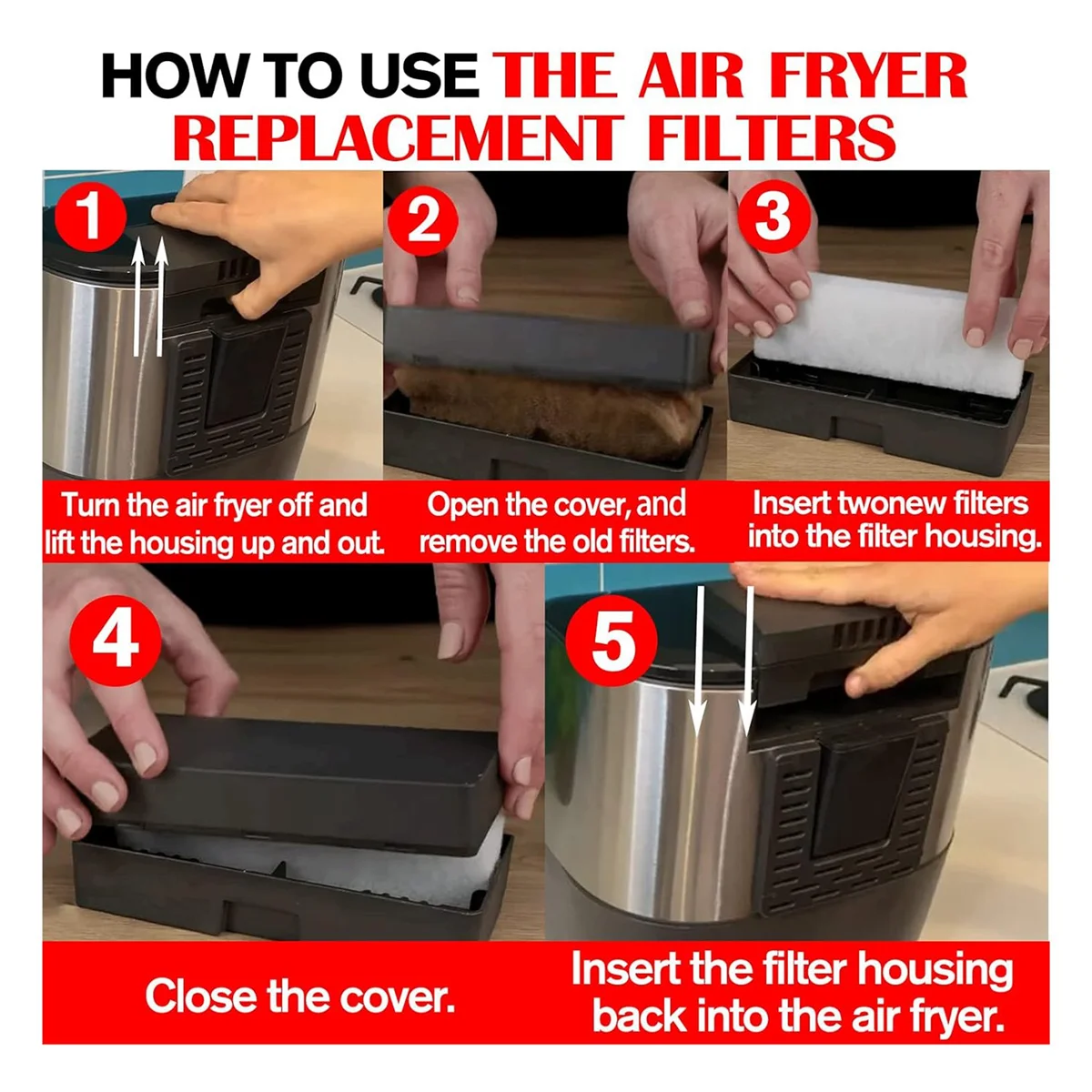 HOW TO USE THE AIR FRYER REPLACEMENT FILTERS

1

Turn the air fryer off and lift the housing up and out.

2

Open the cover, and remove the old filters.

3

Insert twonew filters into the filter housing.

4

Close the cover.

5

Insert the filter housing back into the air fryer.