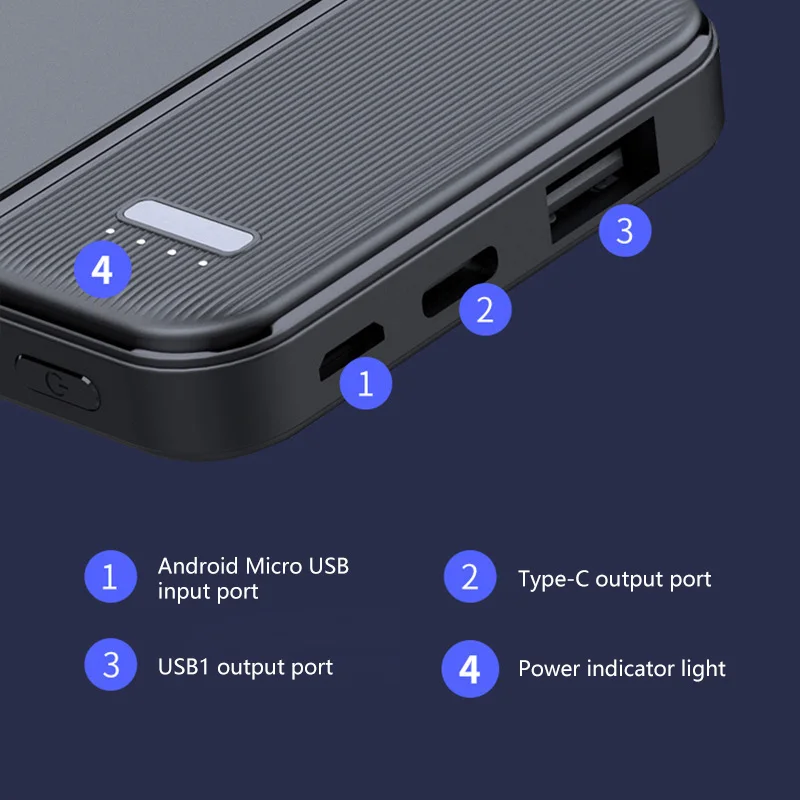 4

3

2

1

1 Android Micro USB input port

2 Type-C output port

3 USB1 output port

4 Power indicator light