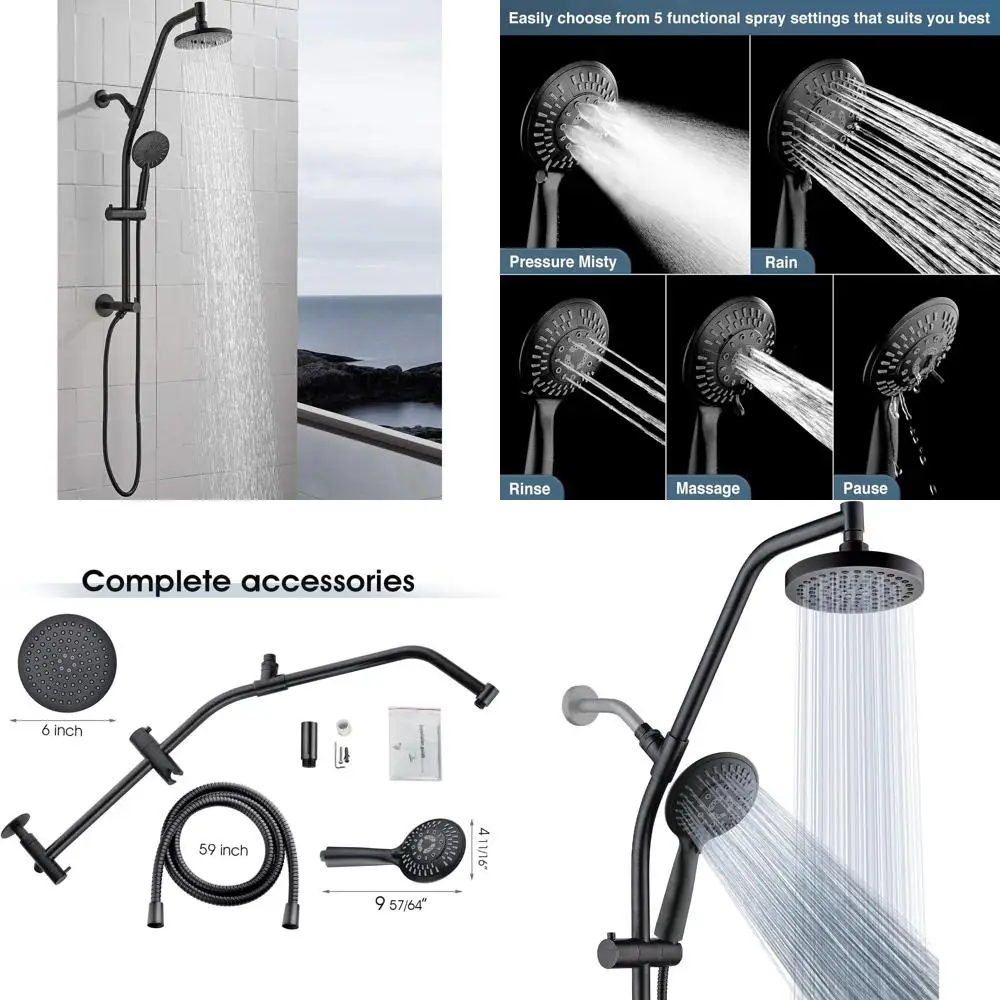 Easily choose from 5 functional spray settings that suits you best

Pressure Misty

Rain

Rinse

Massage

Pause

Complete accessories

6 inch

59 inch

4 11/16"

9 57/64"