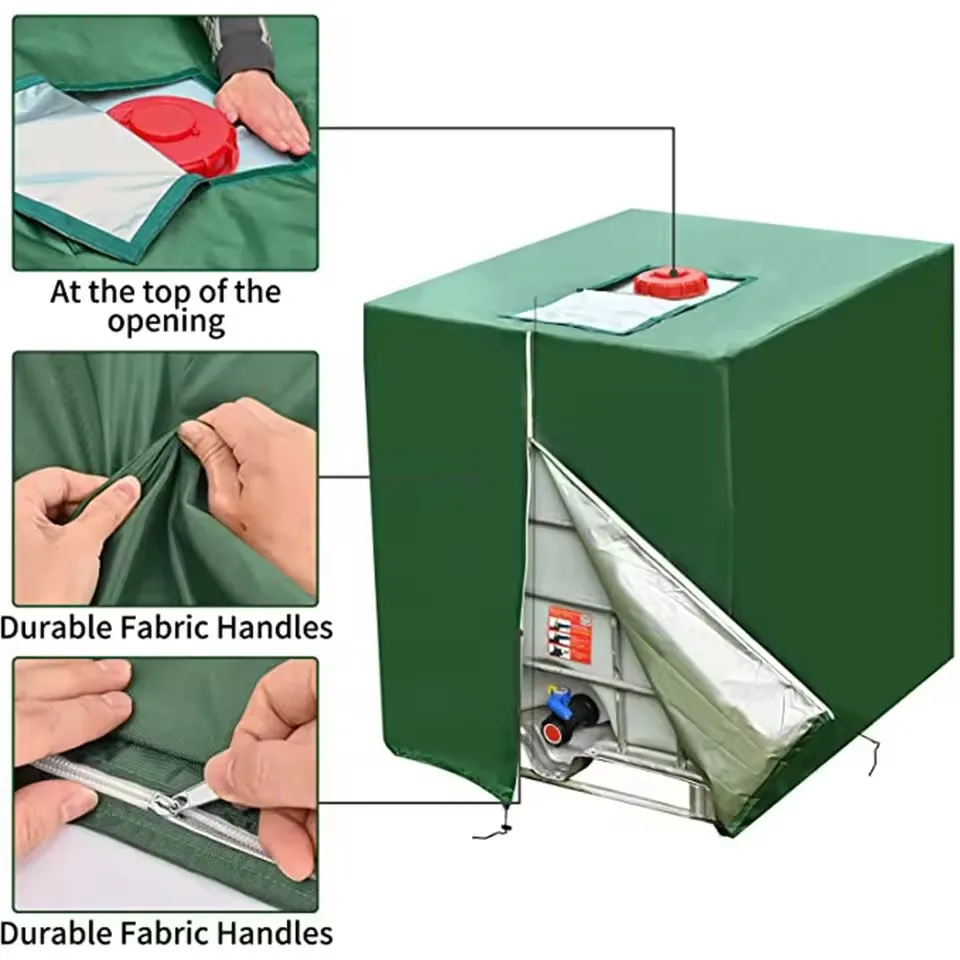 At the top of the opening

Durable Fabric Handles

Durable Fabric Handles