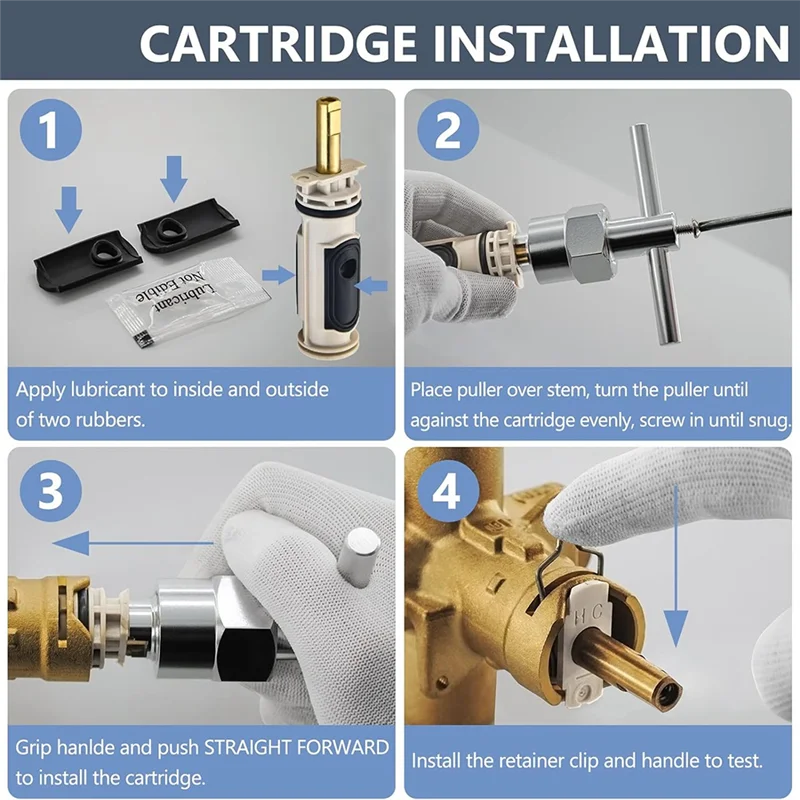 CARTRIDGE INSTALLATION

1

Lubricant
Not Edible

Apply lubricant to inside and outside of two rubbers.

2

Place puller over stem, turn the puller until against the cartridge evenly, screw in until snug.

3

Grip hanlde and push STRAIGHT FORWARD to install the cartridge.

4

H C

Install the retainer clip and handle to test.