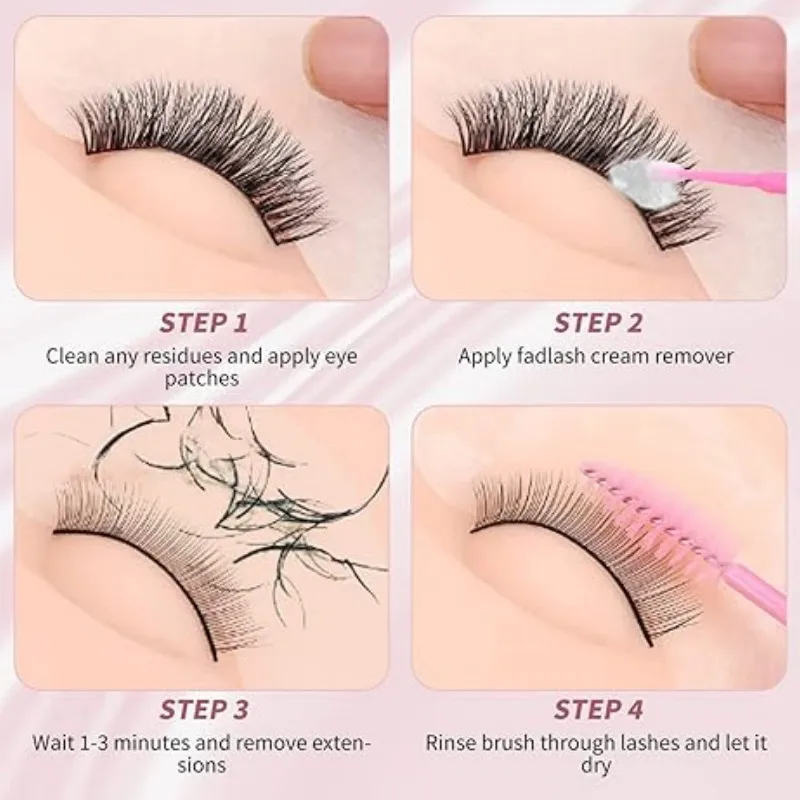 STEP 1
Clean any residues and apply eye patches

STEP 2
Apply fadlash cream remover

STEP 3
Wait 1-3 minutes and remove extensions

STEP 4
Rinse brush through lashes and let it dry