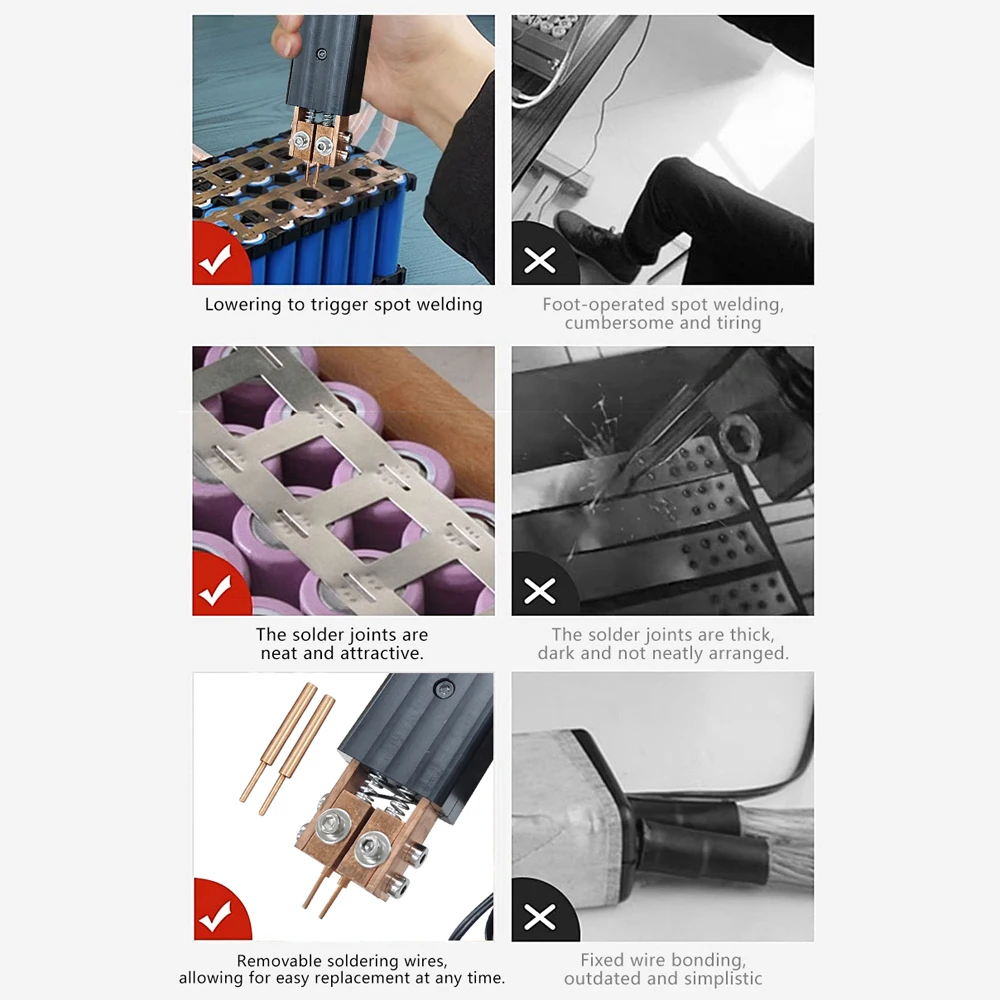 Lowering to trigger spot welding

Foot-operated spot welding, cumbersome and tiring

The solder joints are neat and attractive.

The solder joints are thick, dark and not neatly arranged.

Removable soldering wires, allowing for easy replacement at any time.

Fixed wire bonding, outdated and simplistic