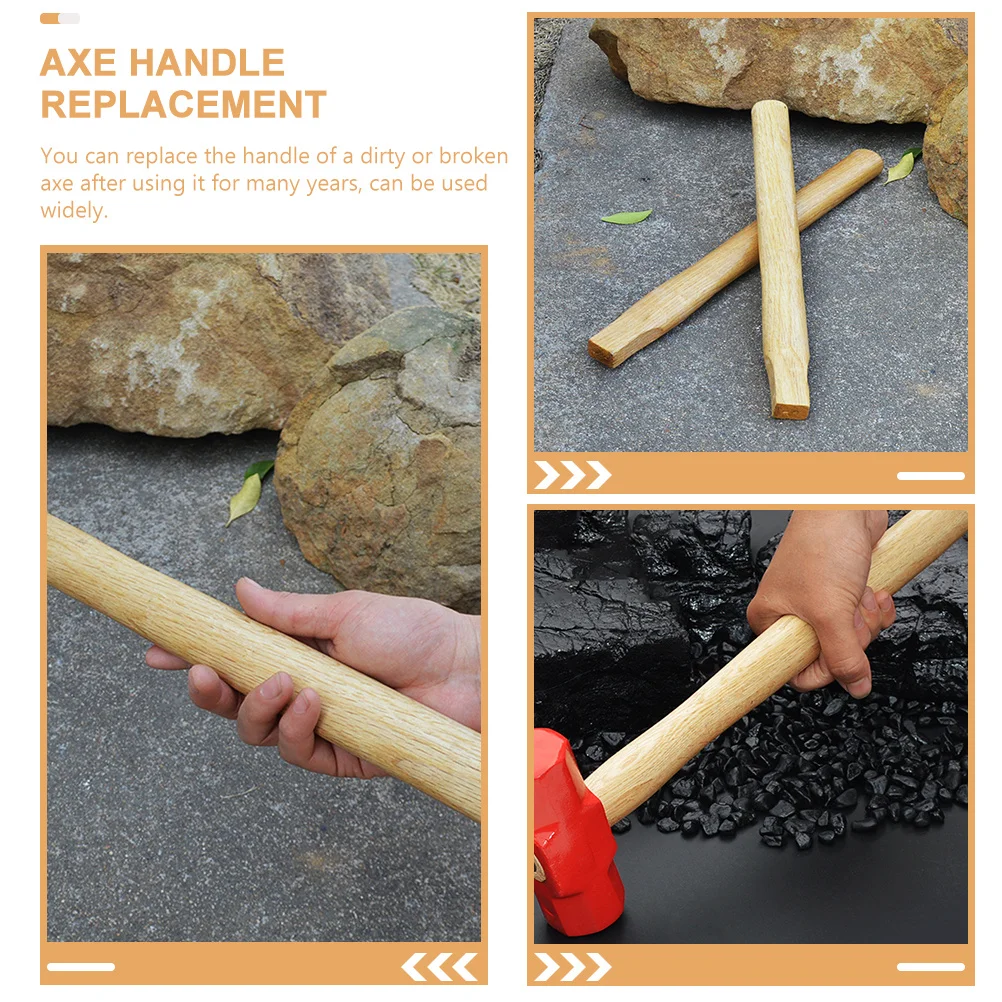 AXE HANDLE REPLACEMENT

You can replace the handle of a dirty or broken axe after using it for many years, can be used widely.