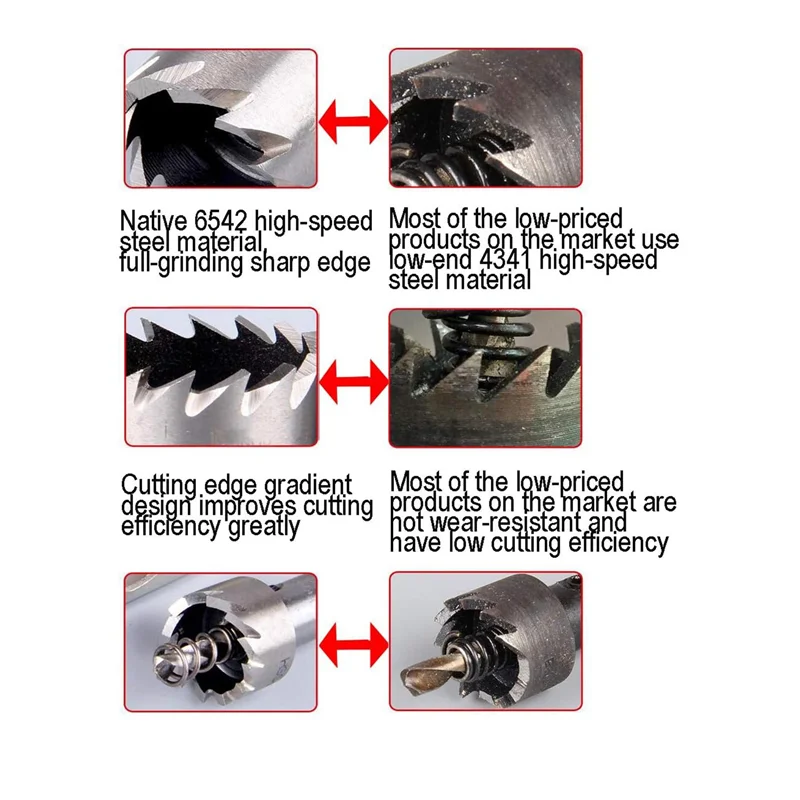 Native 6542 high-speed steel material full-grinding sharp edge

Most of the low-priced products on the market use low-end 4341 high-speed steel material

Cutting edge gradient design improves cutting efficiency greatly

Most of the low-priced products on the market are not wear-resistant and have low cutting efficiency