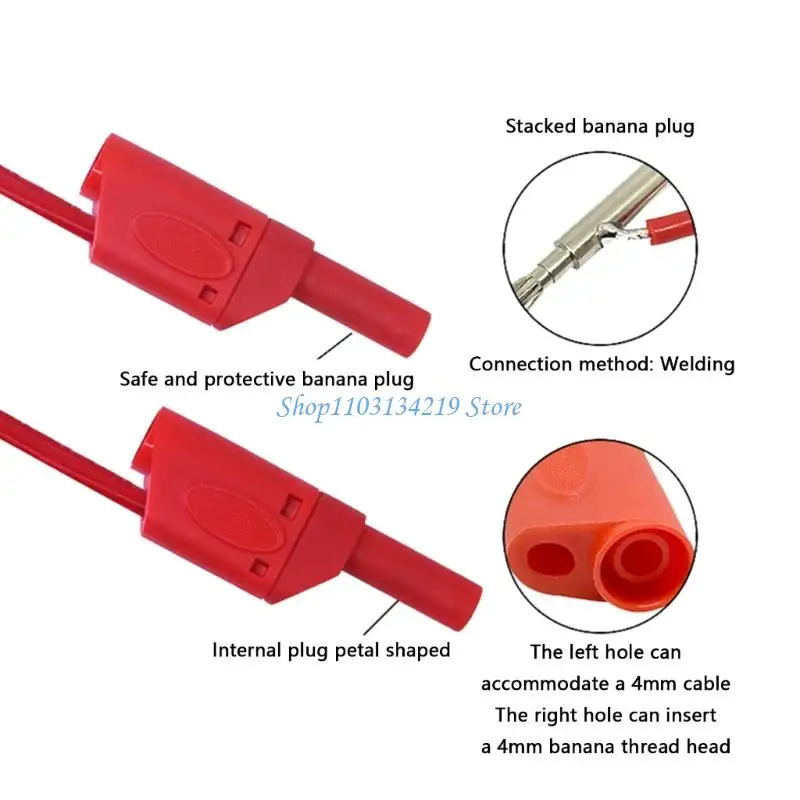 Stacked banana plug

Connection method: Welding

Safe and protective banana plug

Shop1103134219 Store

Internal plug petal shaped

The left hole can accommodate a 4mm cable
The right hole can insert a 4mm banana thread head