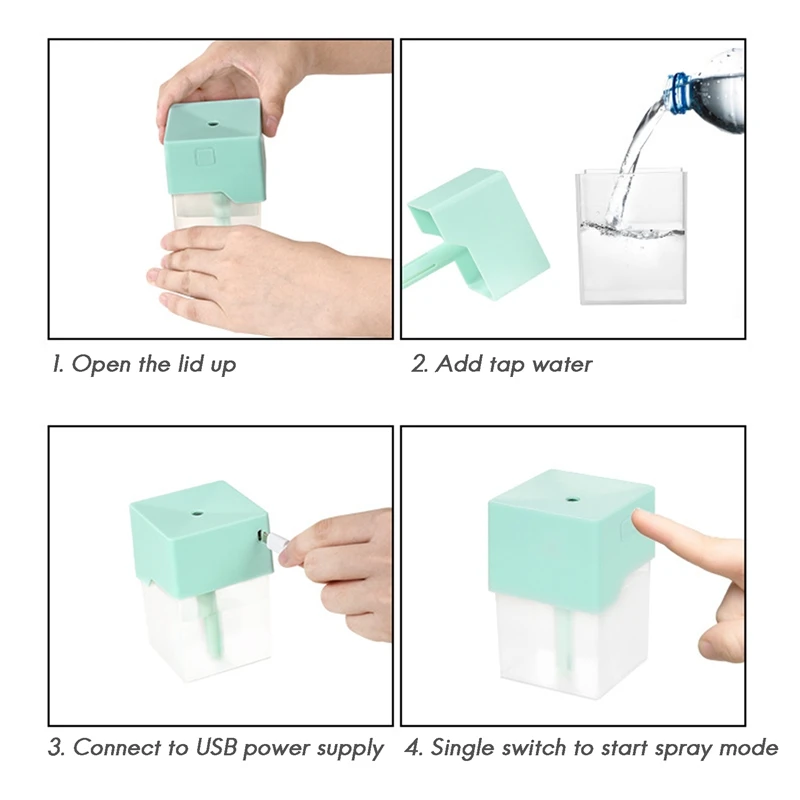 1. Open the lid up

2. Add tap water

3. Connect to USB power supply

4. Single switch to start spray mode