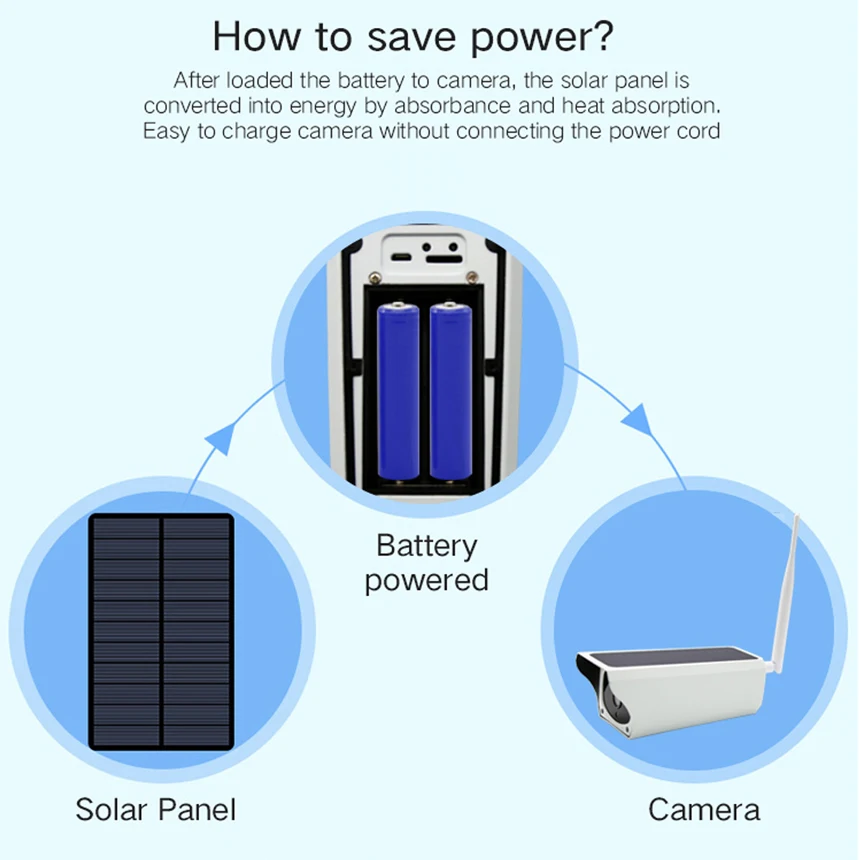 How to save power?

After loaded the battery to camera, the solar panel is converted into energy by absorbance and heat absorption. Easy to charge camera without connecting the power cord

Battery powered

Solar Panel

Camera