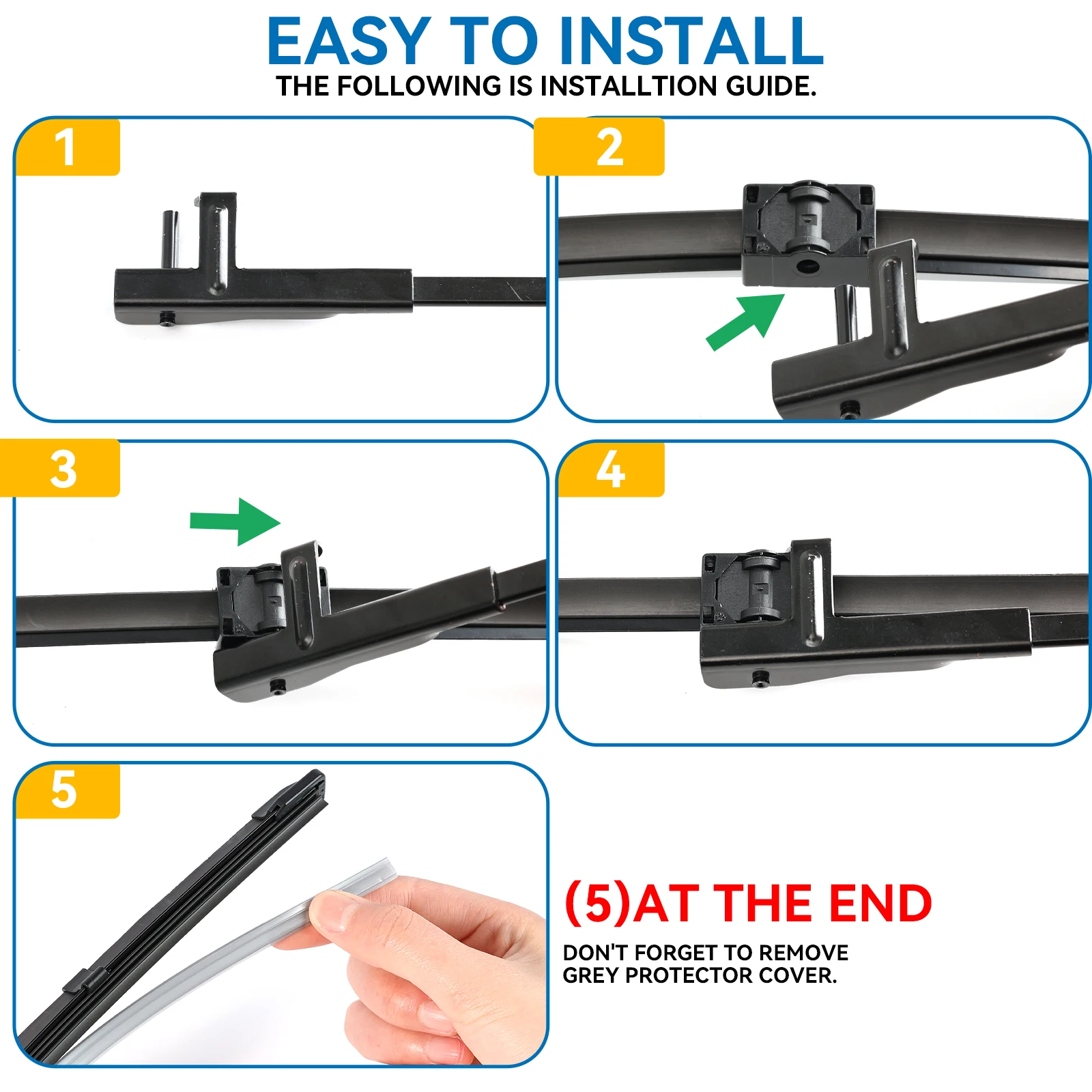 EASY TO INSTALL
THE FOLLOWING IS INSTALLTION GUIDE.

1

2

3

4

5

(5)AT THE END

DON'T FORGET TO REMOVE GREY PROTECTOR COVER.