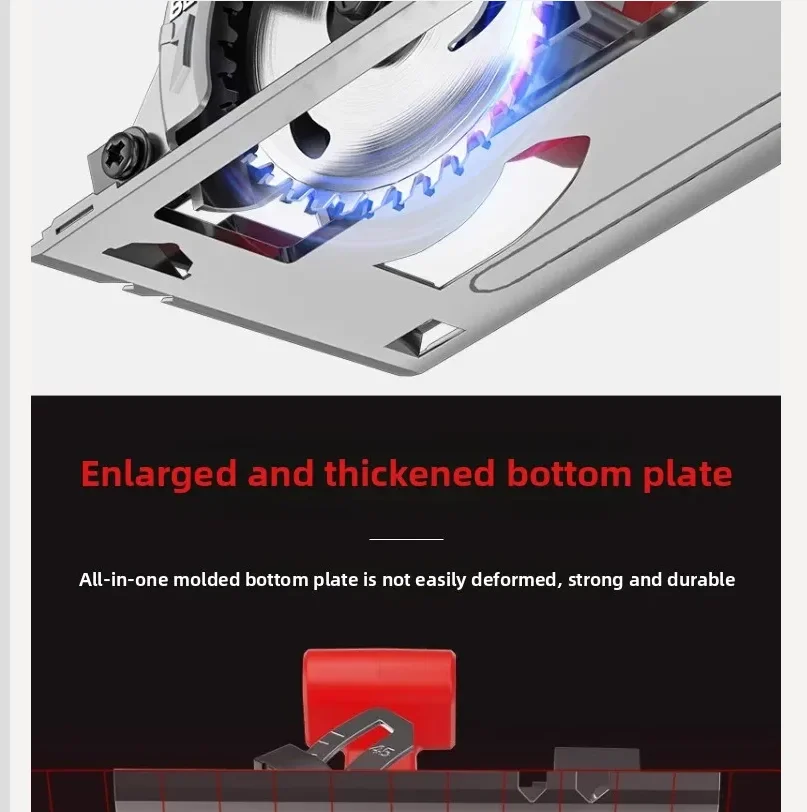 Enlarged and thickened bottom plate

All-in-one molded bottom plate is not easily deformed, strong and durable

45