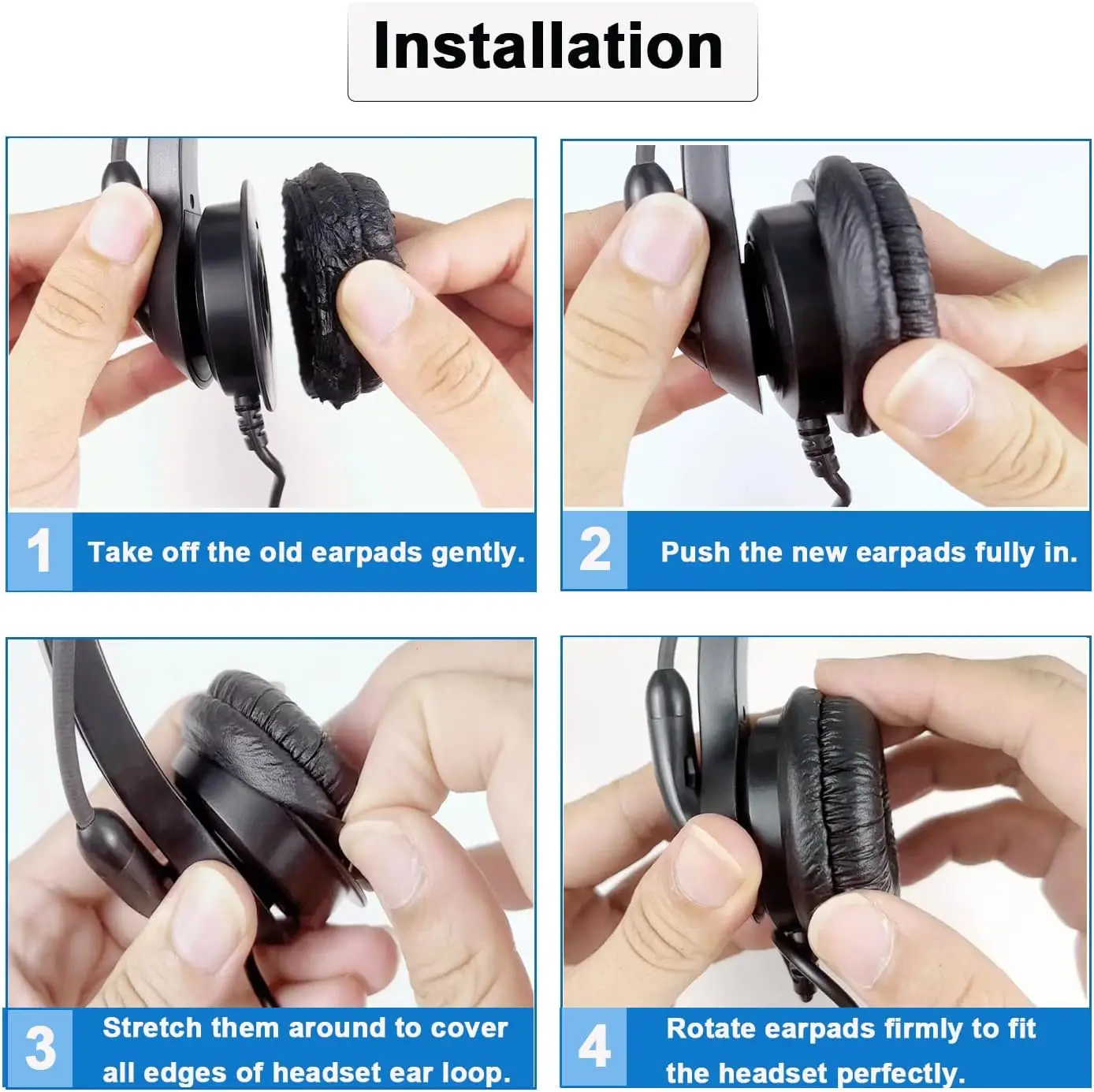 Installation

1 Take off the old earpads gently.

2 Push the new earpads fully in.

3 Stretch them around to cover all edges of headset ear loop.

4 Rotate earpads firmly to fit the headset perfectly.