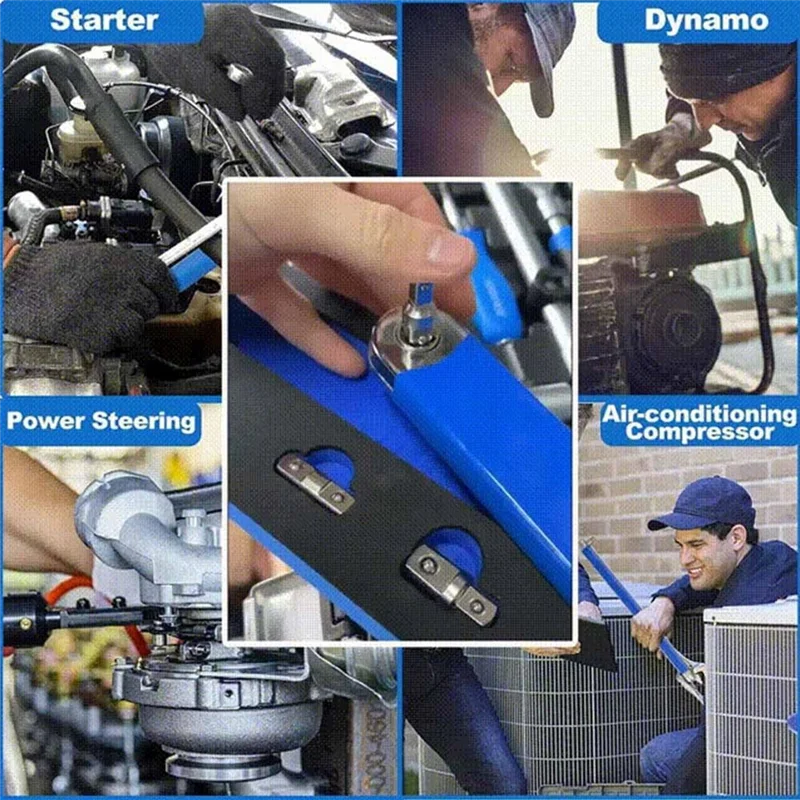 Starter

Dynamo

Power Steering

Air-conditioning Compressor