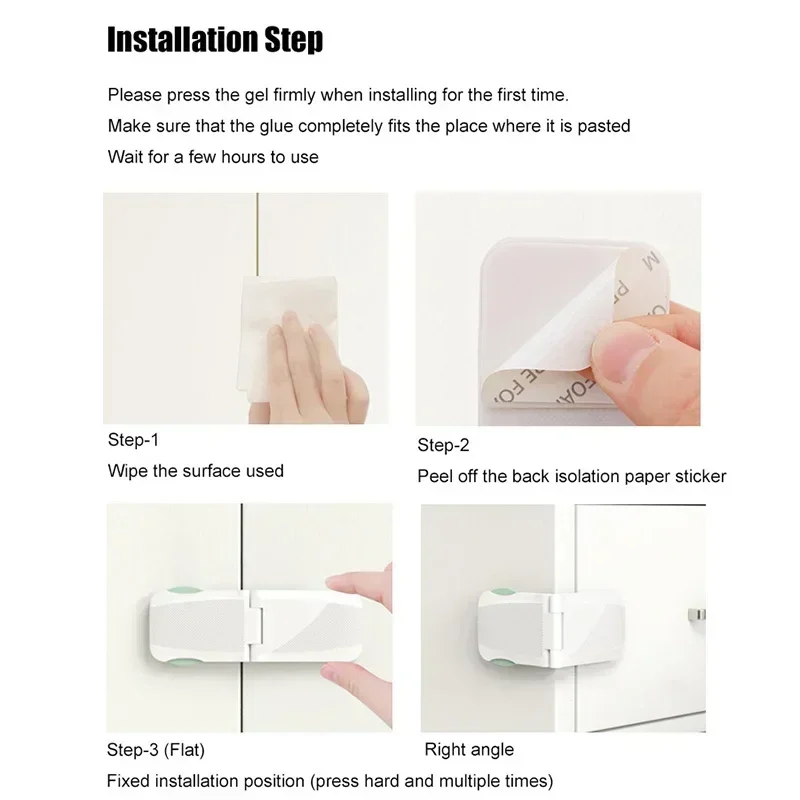 Installation Step

Please press the gel firmly when installing for the first time.
Make sure that the glue completely fits the place where it is pasted
Wait for a few hours to use

Step-1
Wipe the surface used

Step-2
Peel off the back isolation paper sticker

Step-3 (Flat)

Right angle

Fixed installation position (press hard and multiple times)