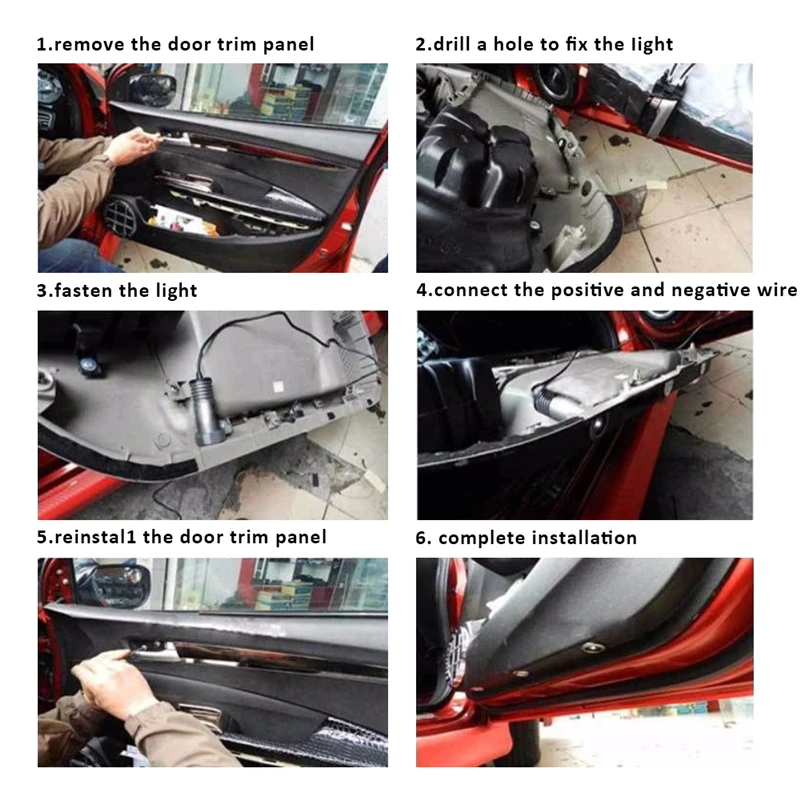 1.remove the door trim panel

2.drill a hole to fix the light

3.fasten the light

4.connect the positive and negative wire

5.reinstal1 the door trim panel

6. complete installation