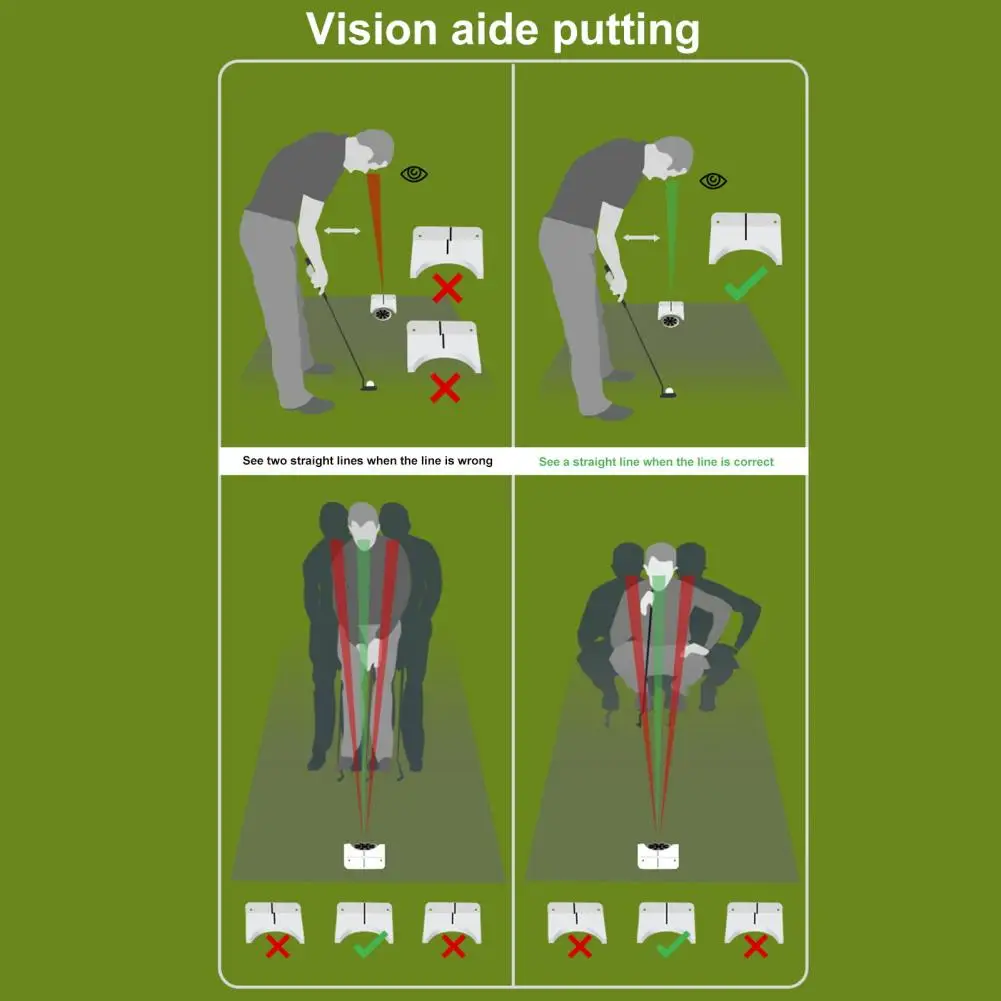 Vision aide putting

See two straight lines when the line is wrong

See a straight line when the line is correct