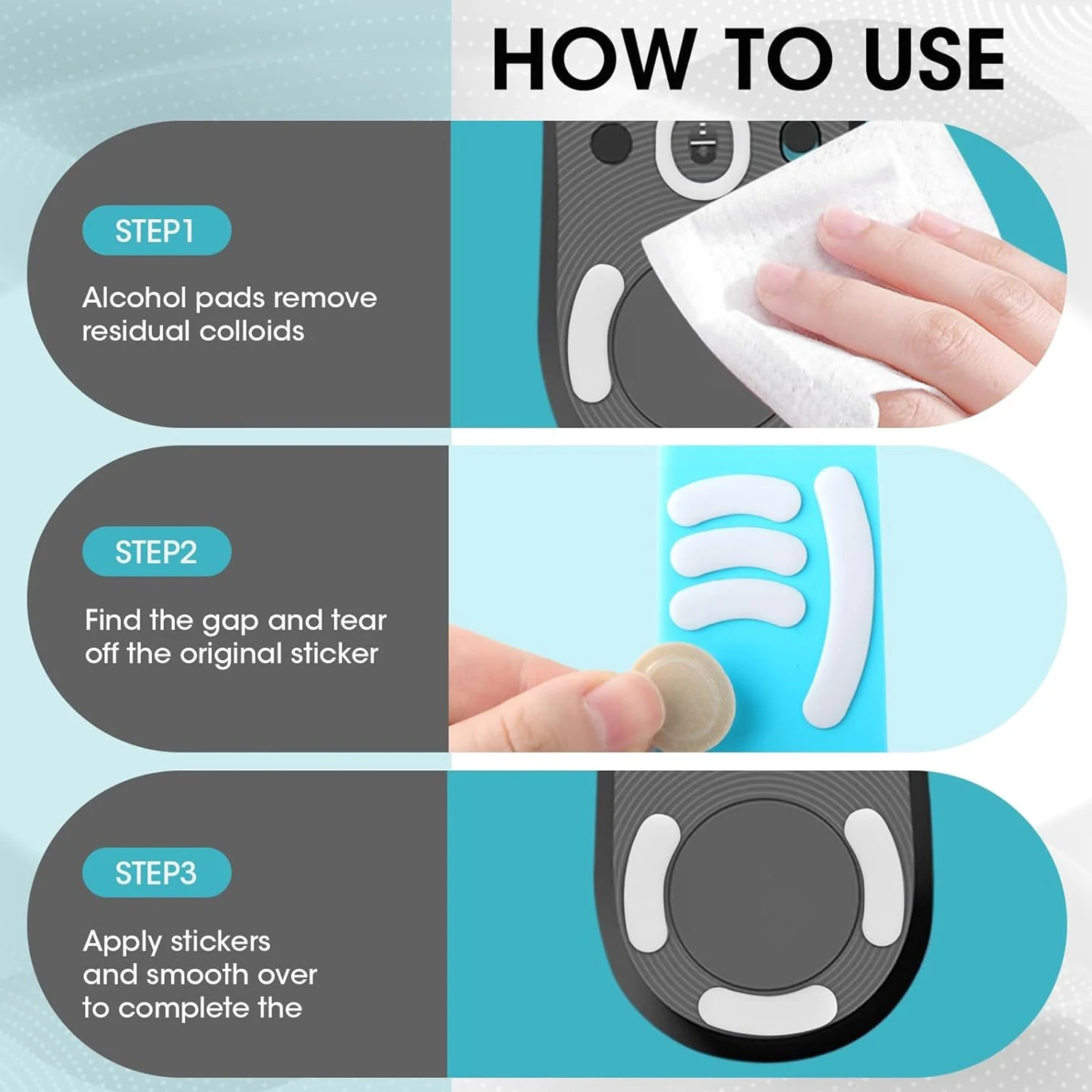 HOW TO USE

STEP1

Alcohol pads remove residual colloids

STEP2

Find the gap and tear off the original sticker

STEP3

Apply stickers and smooth over to complete the