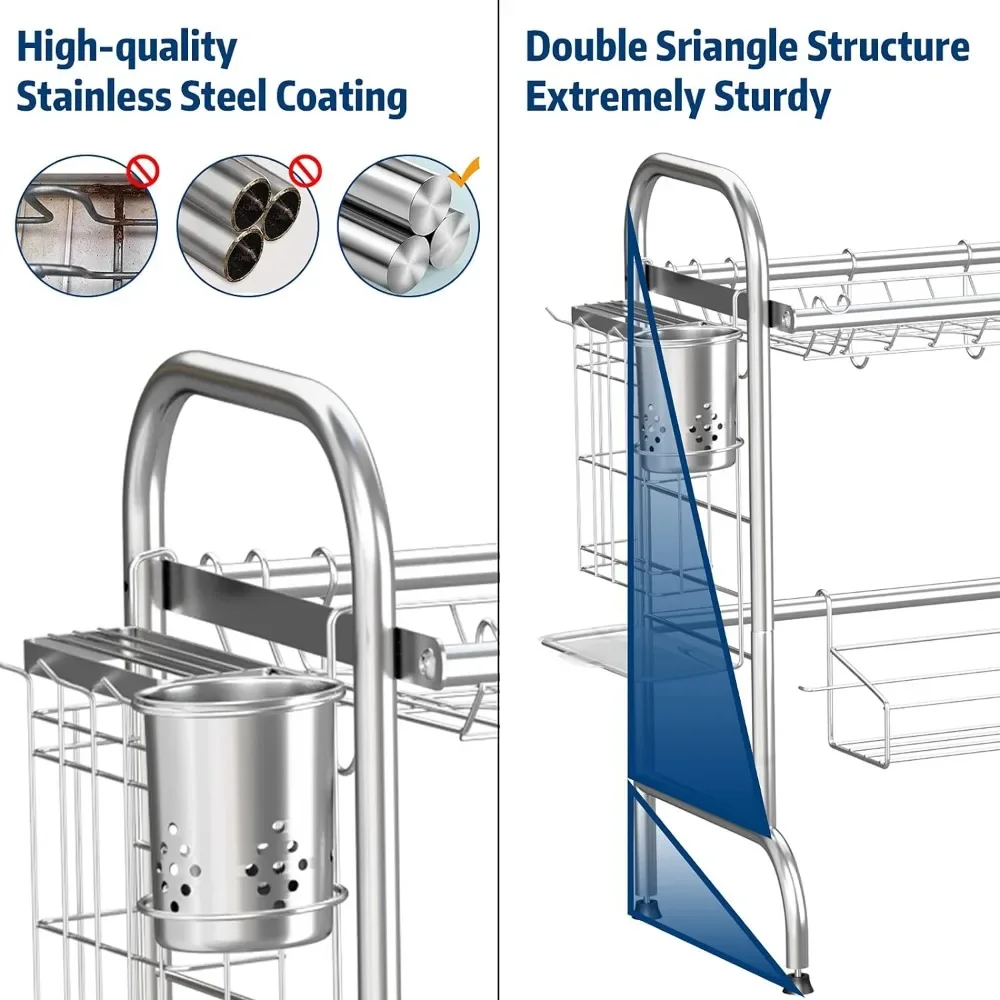 High-quality
Stainless Steel Coating

Double Sriangle Structure
Extremely Sturdy