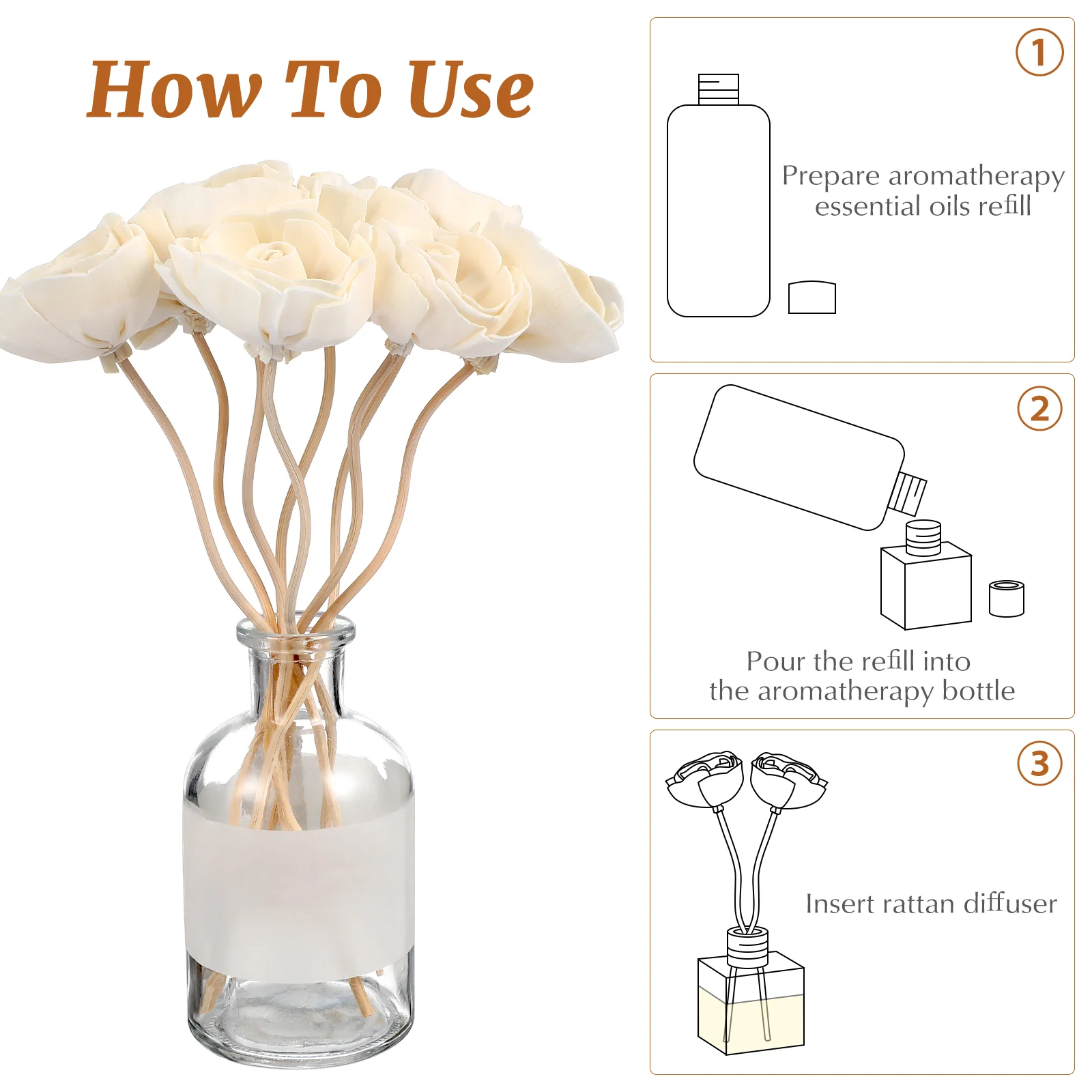 How To Use

1

Prepare aromatherapy essential oils refill

2

Pour the refill into the aromatherapy bottle

3

Insert rattan diffuser