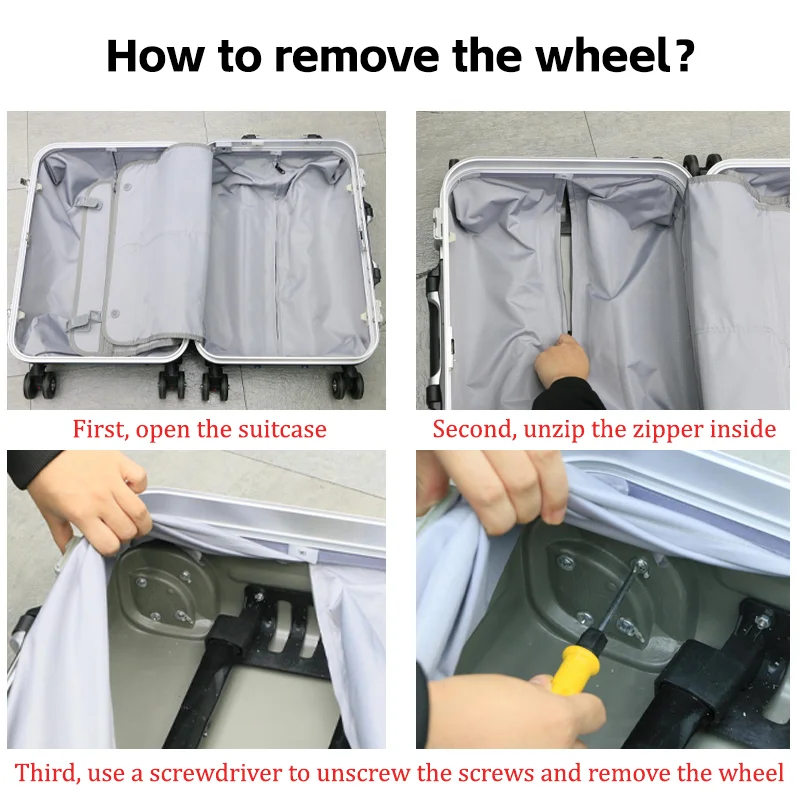 How to remove the wheel?

First, open the suitcase

Second, unzip the zipper inside

Third, use a screwdriver to unscrew the screws and remove the wheel