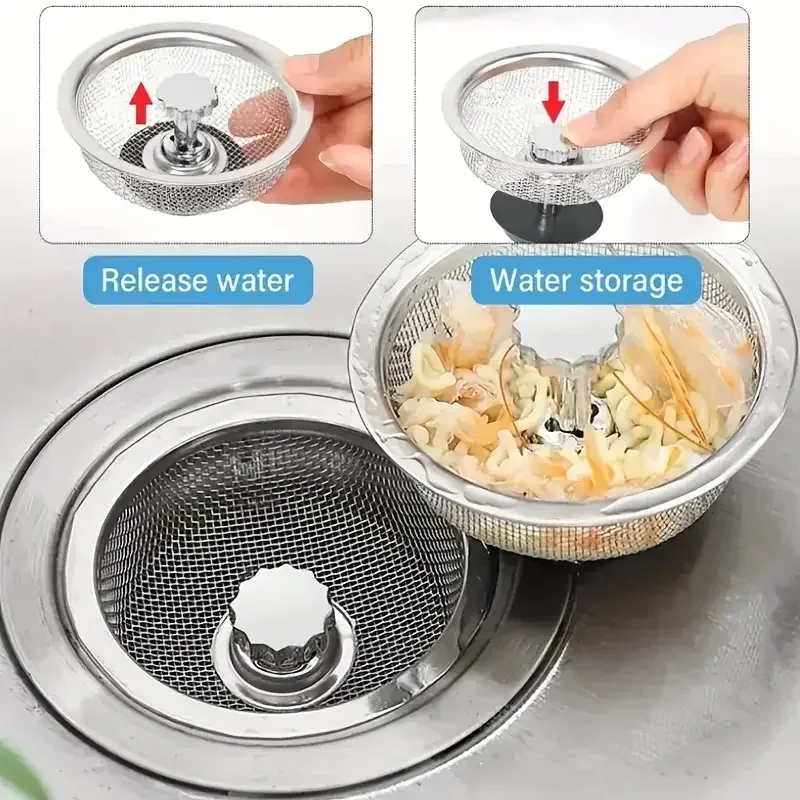 Release water

Water storage