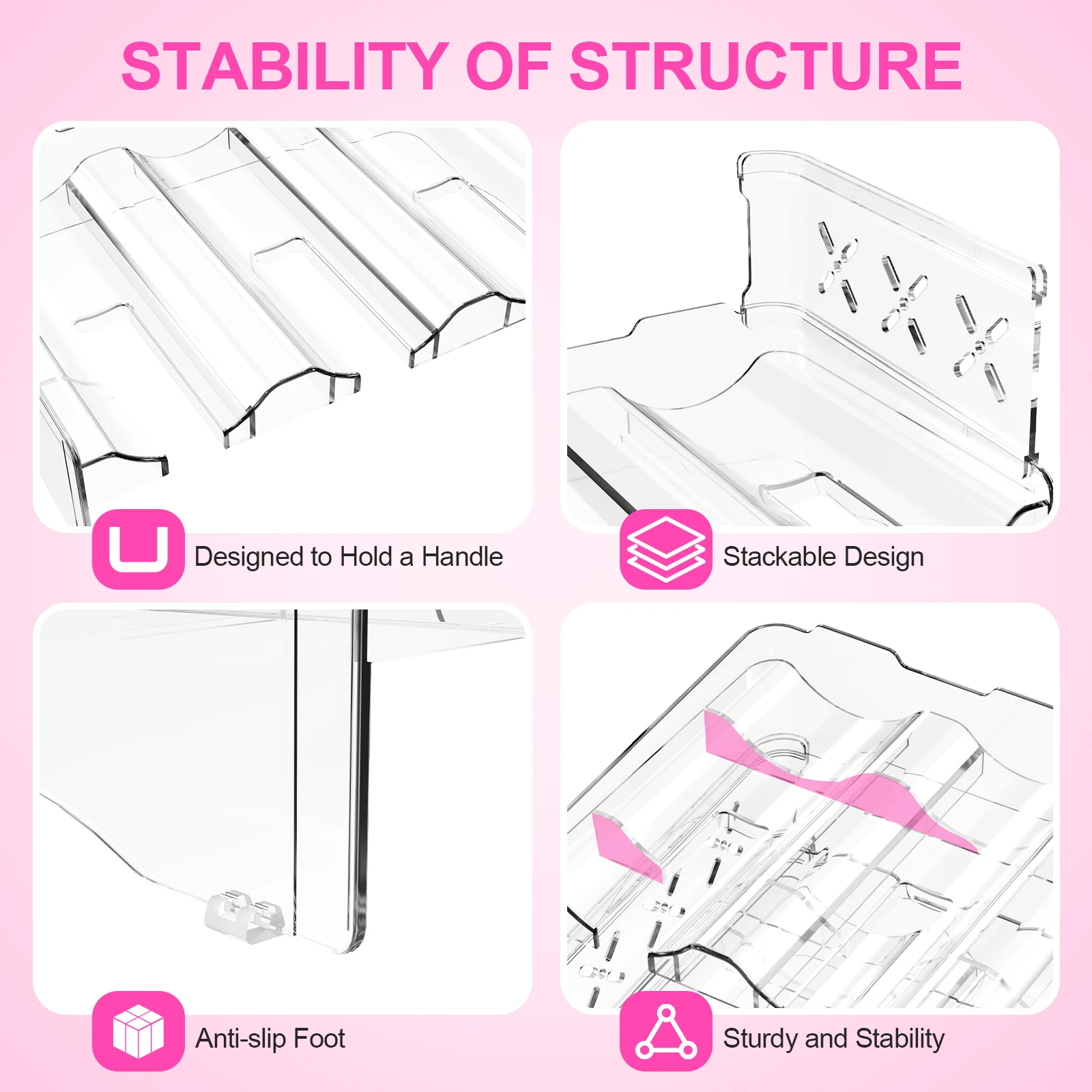 STABILITY OF STRUCTURE

Designed to Hold a Handle

Stackable Design

Anti-slip Foot

Sturdy and Stability