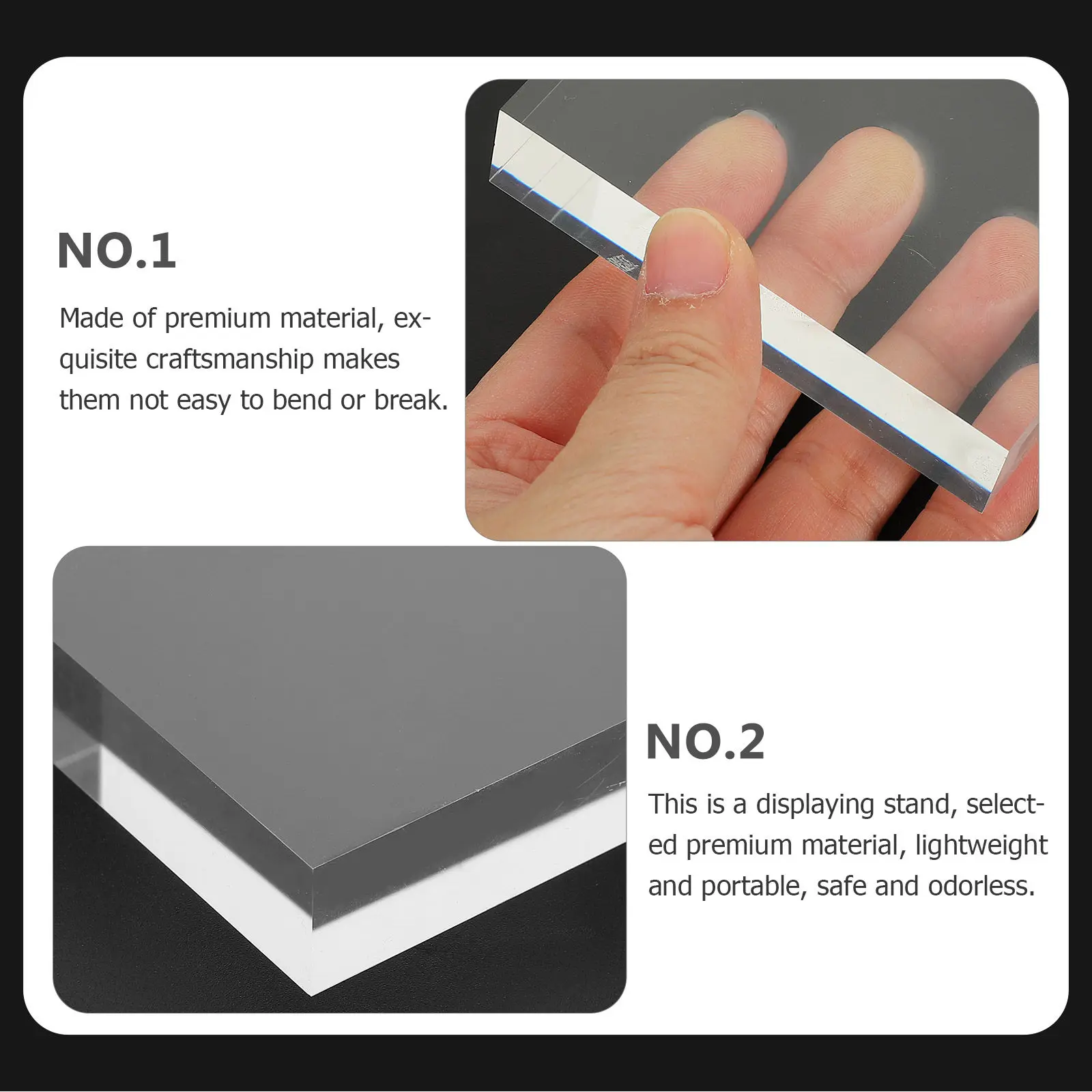 NO.1

Made of premium material, exquisite craftsmanship makes them not easy to bend or break.

NO.2

This is a displaying stand, selected premium material, lightweight and portable, safe and odorless.