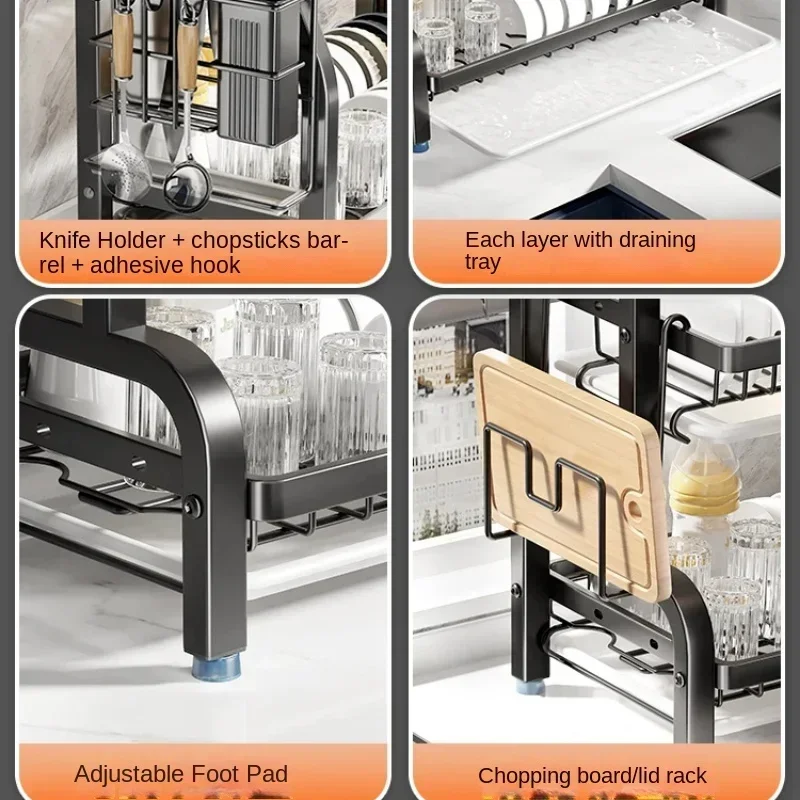 Knife Holder + chopsticks barrel + adhesive hook

Each layer with draining tray

Adjustable Foot Pad

Chopping board/lid rack