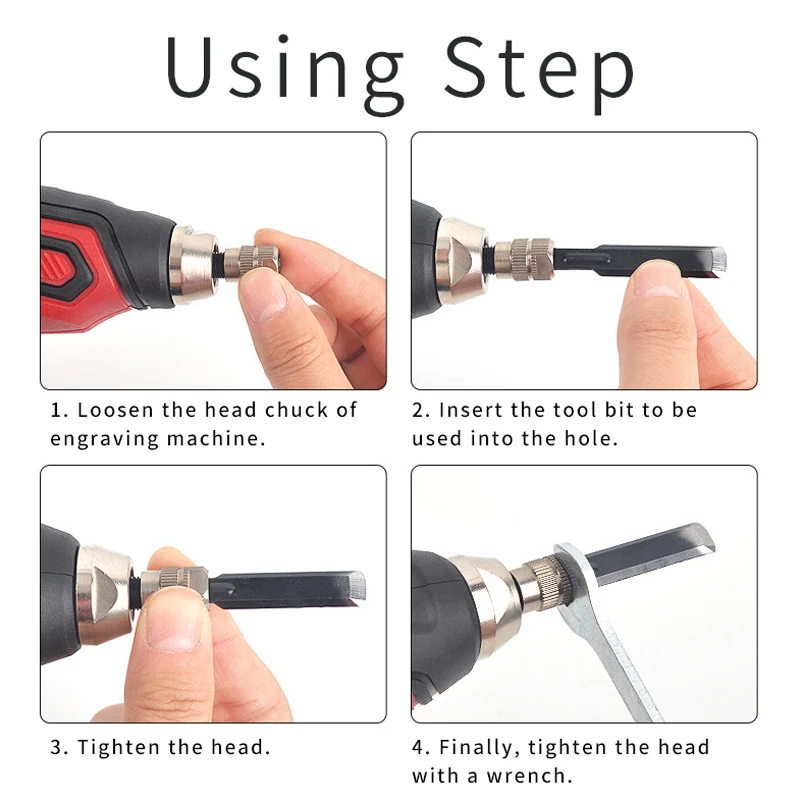 Using Step

1. Loosen the head chuck of engraving machine.

2. Insert the tool bit to be used into the hole.

3. Tighten the head.

4. Finally, tighten the head with a wrench.