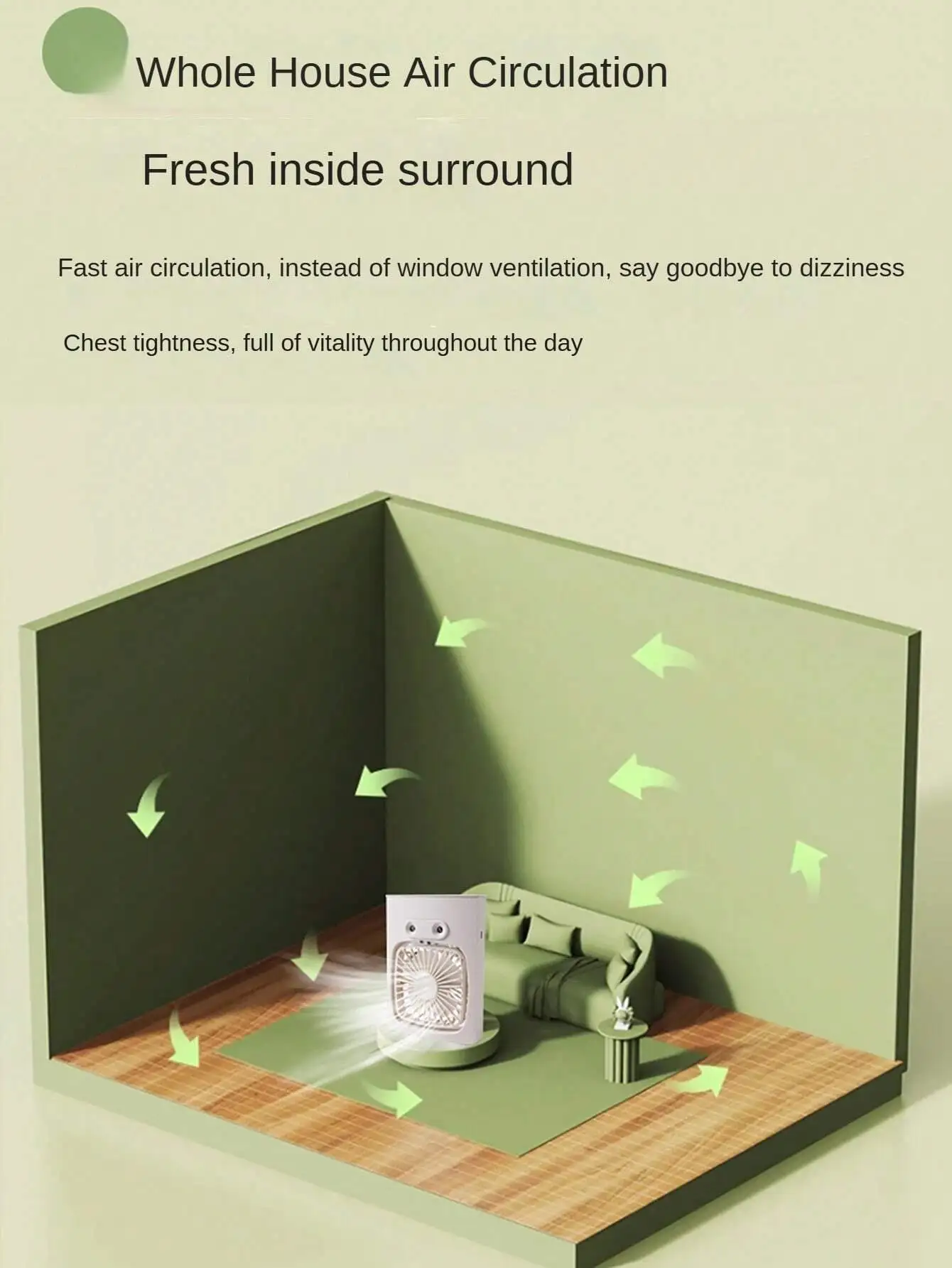 Whole House Air Circulation

Fresh inside surround

Fast air circulation, instead of window ventilation, say goodbye to dizziness

Chest tightness, full of vitality throughout the day