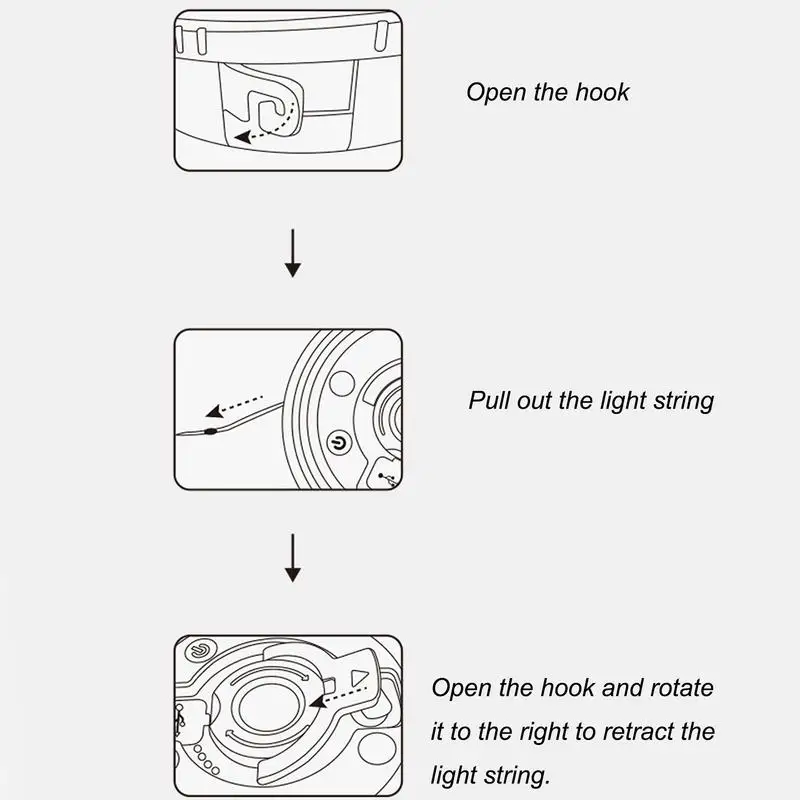 Open the hook

Pull out the light string

Open the hook and rotate it to the right to retract the light string.