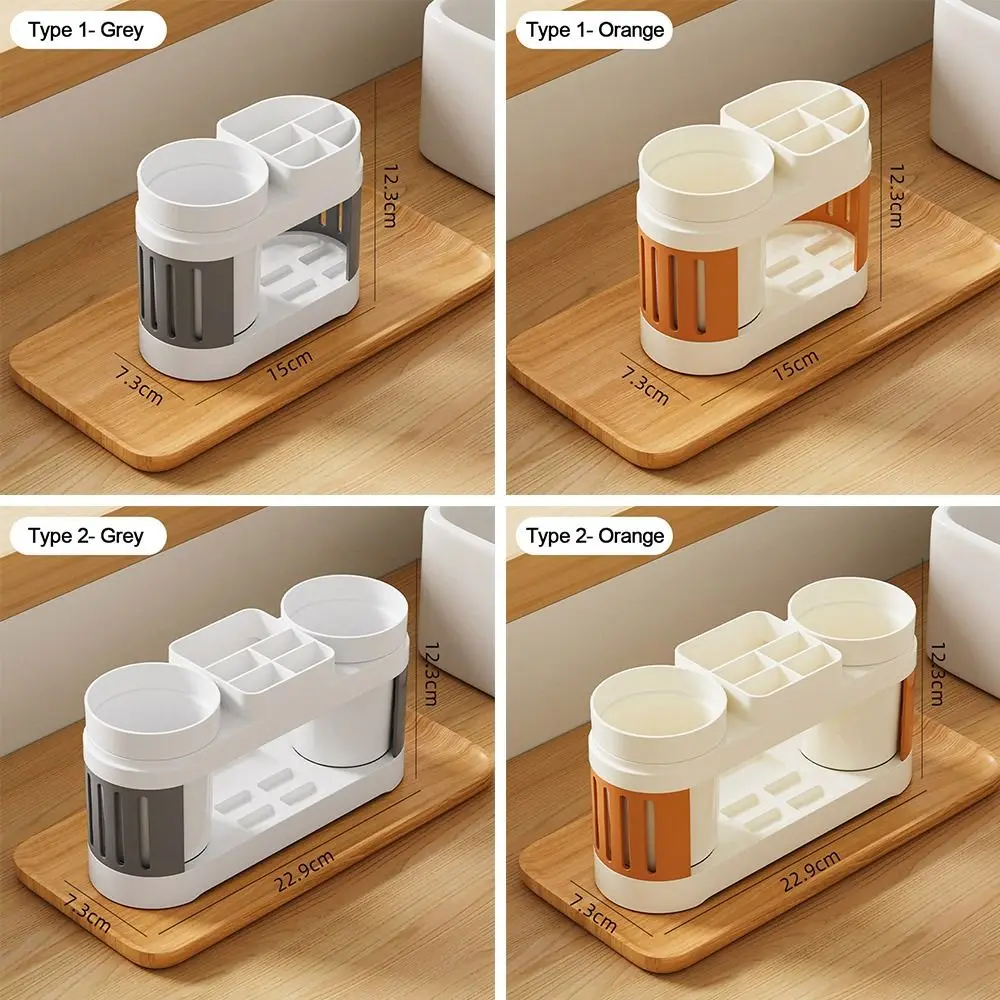 Type 1- Grey

12.3cm

7.3cm

15cm

Type 1- Orange

12.3cm

7.3cm

15cm

Type 2- Grey

12.3cm

7.3cm

22.9cm

Type 2- Orange

12.3cm

7.3cm

22.9cm