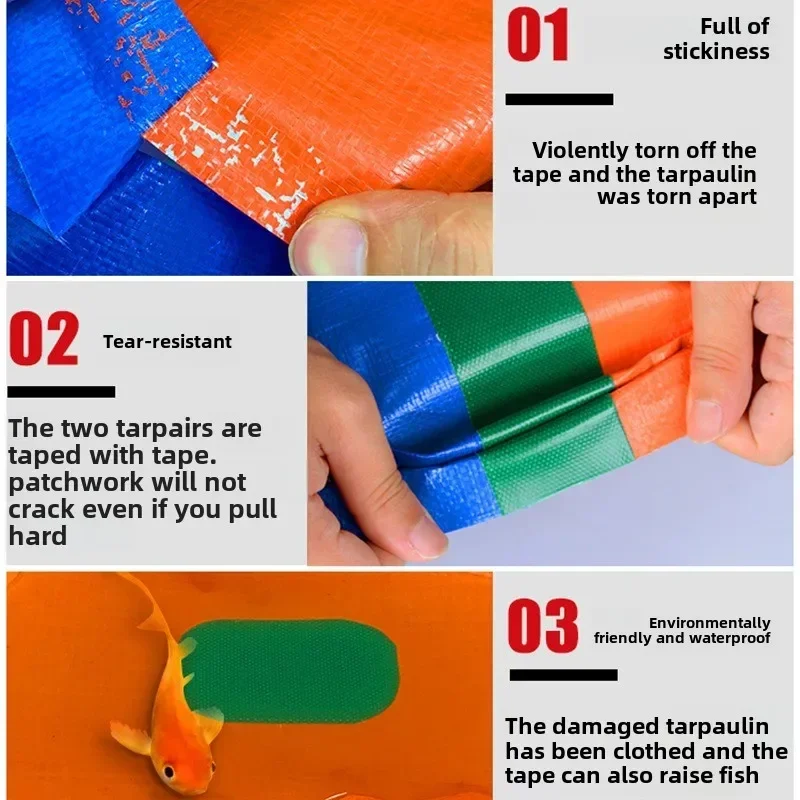 01

Full of stickiness

Violently torn off the tape and the tarpaulin was torn apart

02

Tear-resistant

The two tarpairs are taped with tape. patchwork will not crack even if you pull hard

03

Environmentally friendly and waterproof

The damaged tarpaulin has been clothed and the tape can also raise fish