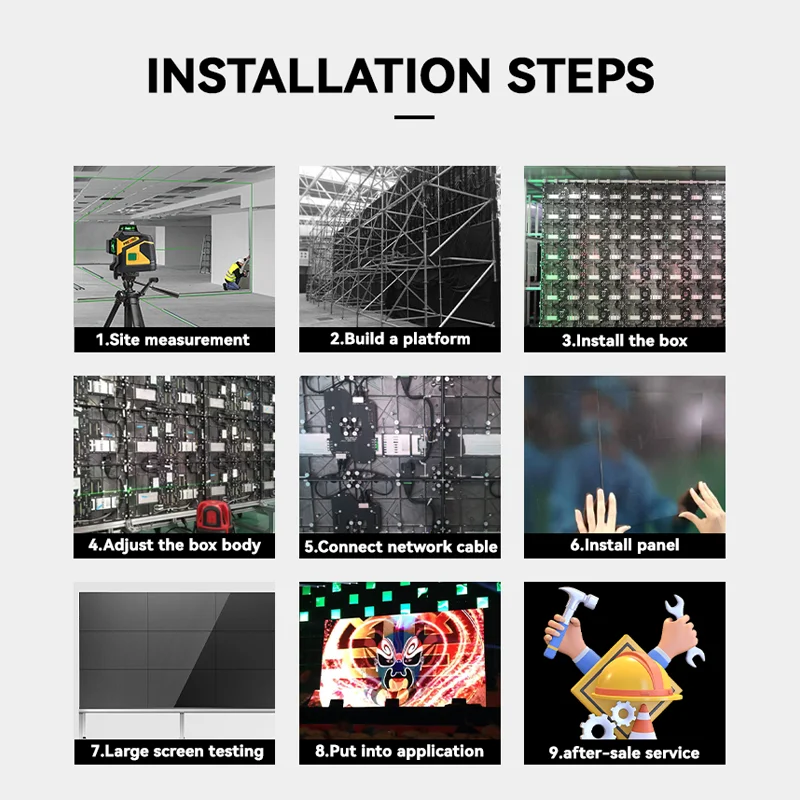 INSTALLATION STEPS

1.Site measurement

2.Build a platform

3.Install the box

4.Adjust the box body

5.Connect network cable

6.Install panel

7.Large screen testing

8.Put into application

9.after-sale service