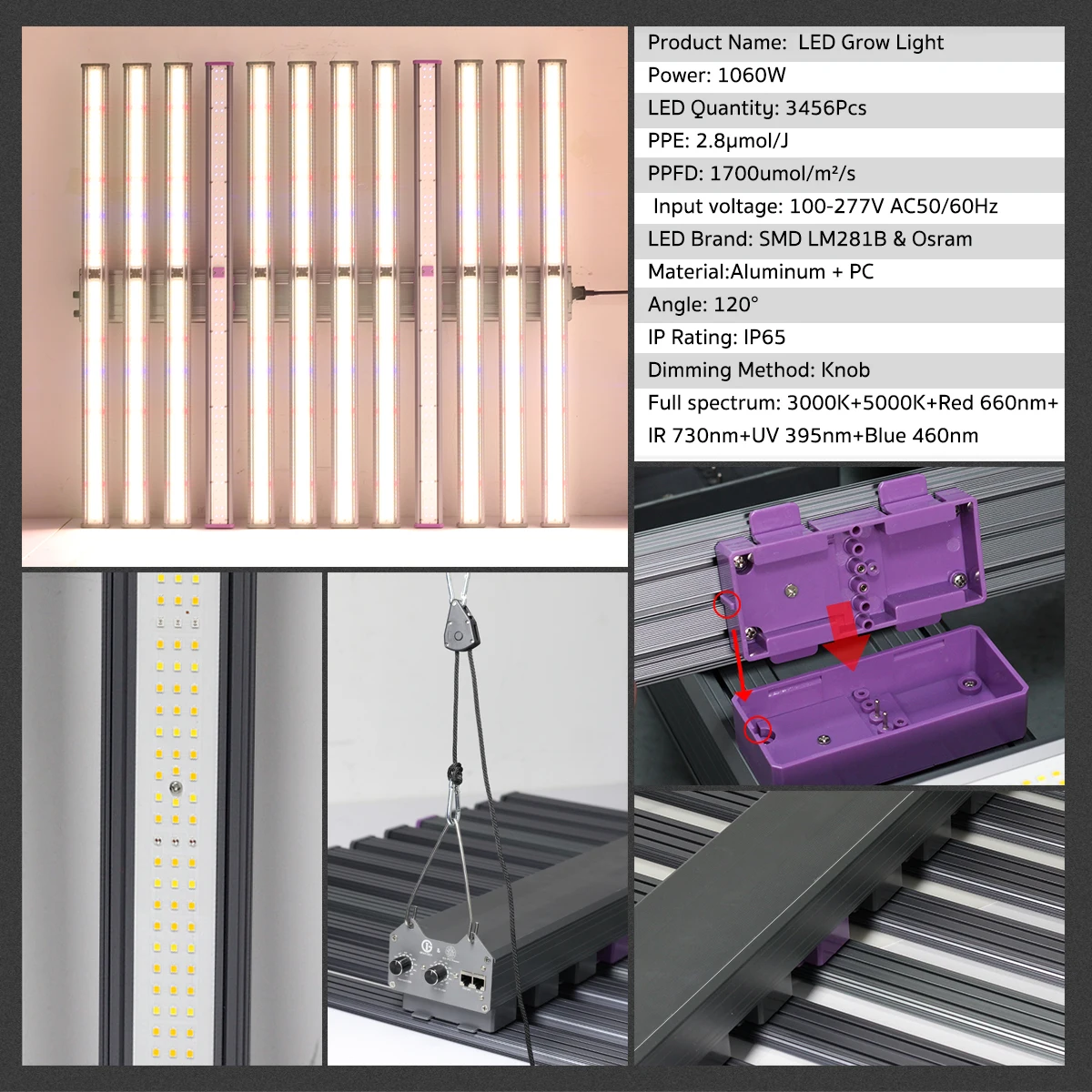 Product Name: LED Grow Light
Power: 1060W
LED Quantity: 3456Pcs
PPE: 2.8μmol/J
PPFD: 1700umol/m²/s
Input voltage: 100-277V AC50/60Hz
LED Brand: SMD LM281B & Osram
Material:Aluminum + PC
Angle: 120°
IP Rating: IP65
Dimming Method: Knob
Full spectrum: 3000K+5000K+Red 660nm+ IR 730nm+UV 395nm+Blue 460nm