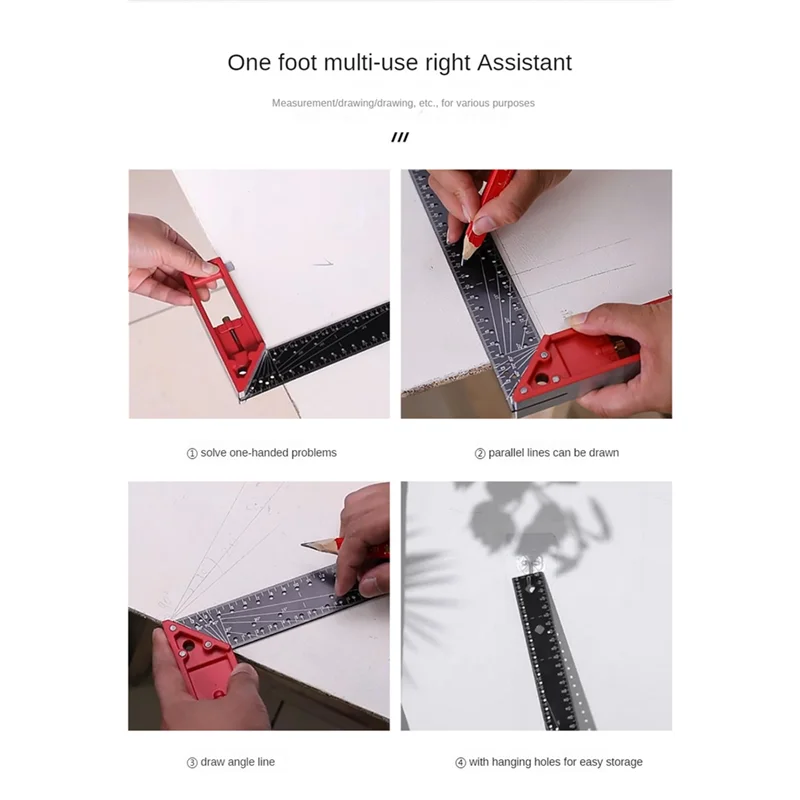 One foot multi-use right Assistant

Measurement/drawing/drawing, etc., for various purposes

///

① solve one-handed problems

② parallel lines can be drawn

③ draw angle line

④ with hanging holes for easy storage