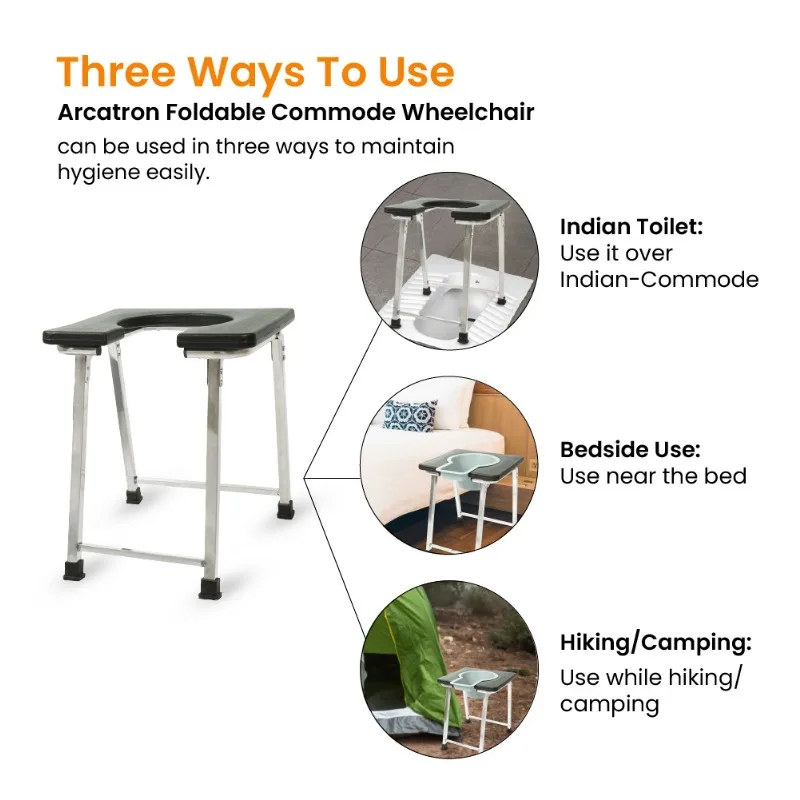 Three Ways To Use

Arcatron Foldable Commode Wheelchair

can be used in three ways to maintain hygiene easily.

Indian Toilet:
Use it over Indian-Commode

Bedside Use:
Use near the bed

Hiking/Camping:
Use while hiking/ camping