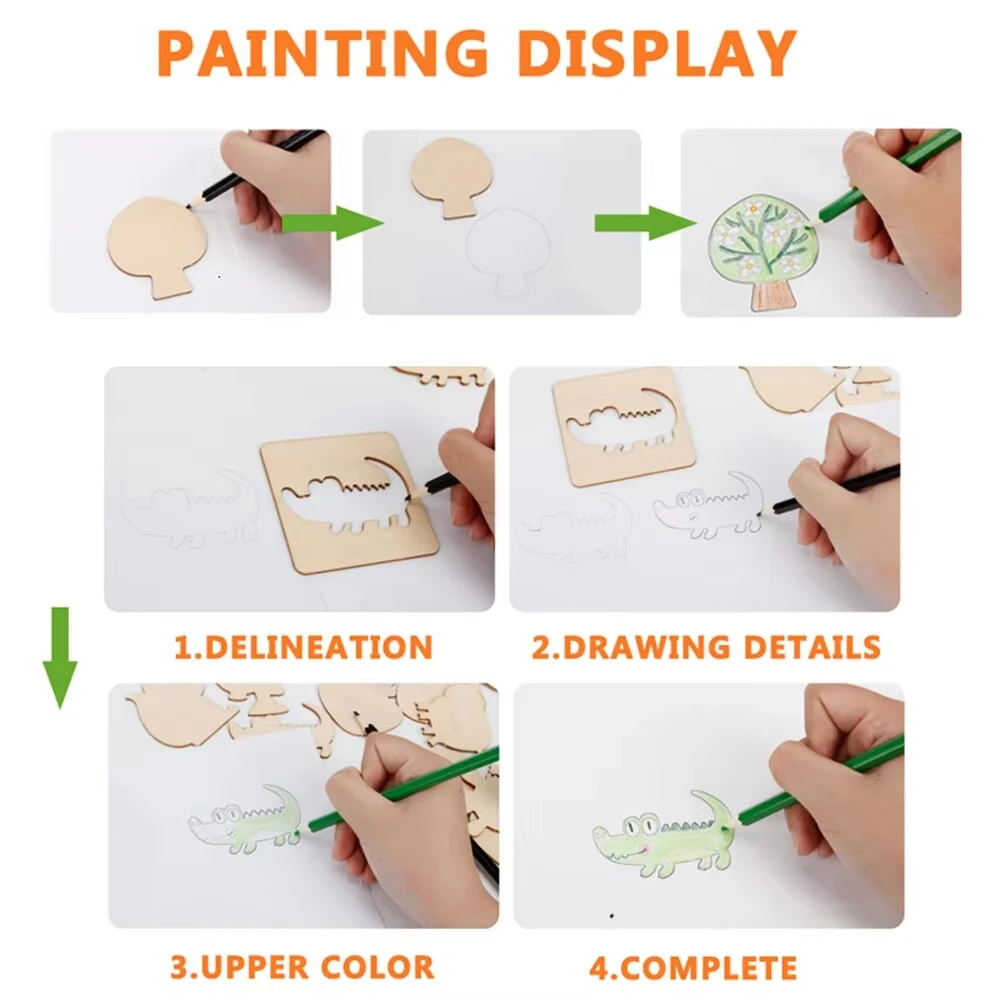 PAINTING DISPLAY

1.DELINEATION

2.DRAWING DETAILS

3.UPPER COLOR

4.COMPLETE