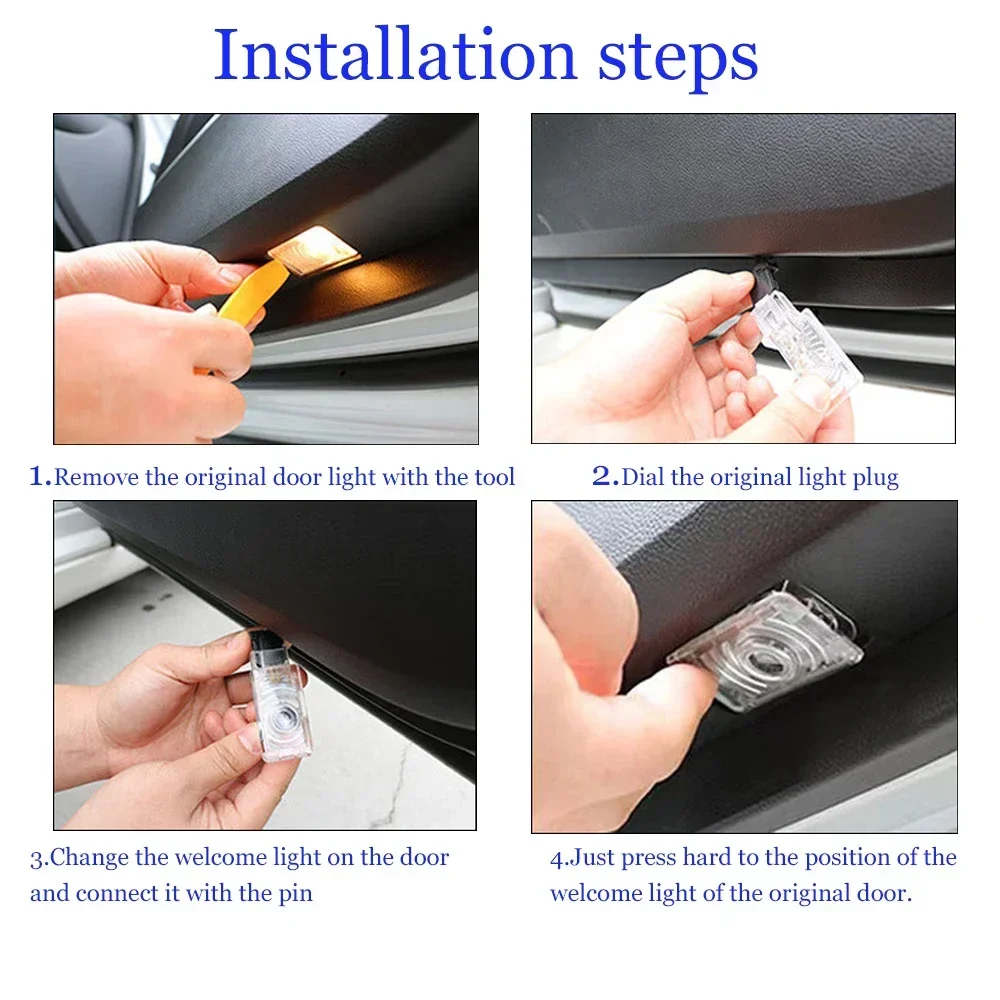 Installation steps

1.Remove the original door light with the tool

2.Dial the original light plug

3.Change the welcome light on the door and connect it with the pin

4.Just press hard to the position of the welcome light of the original door.